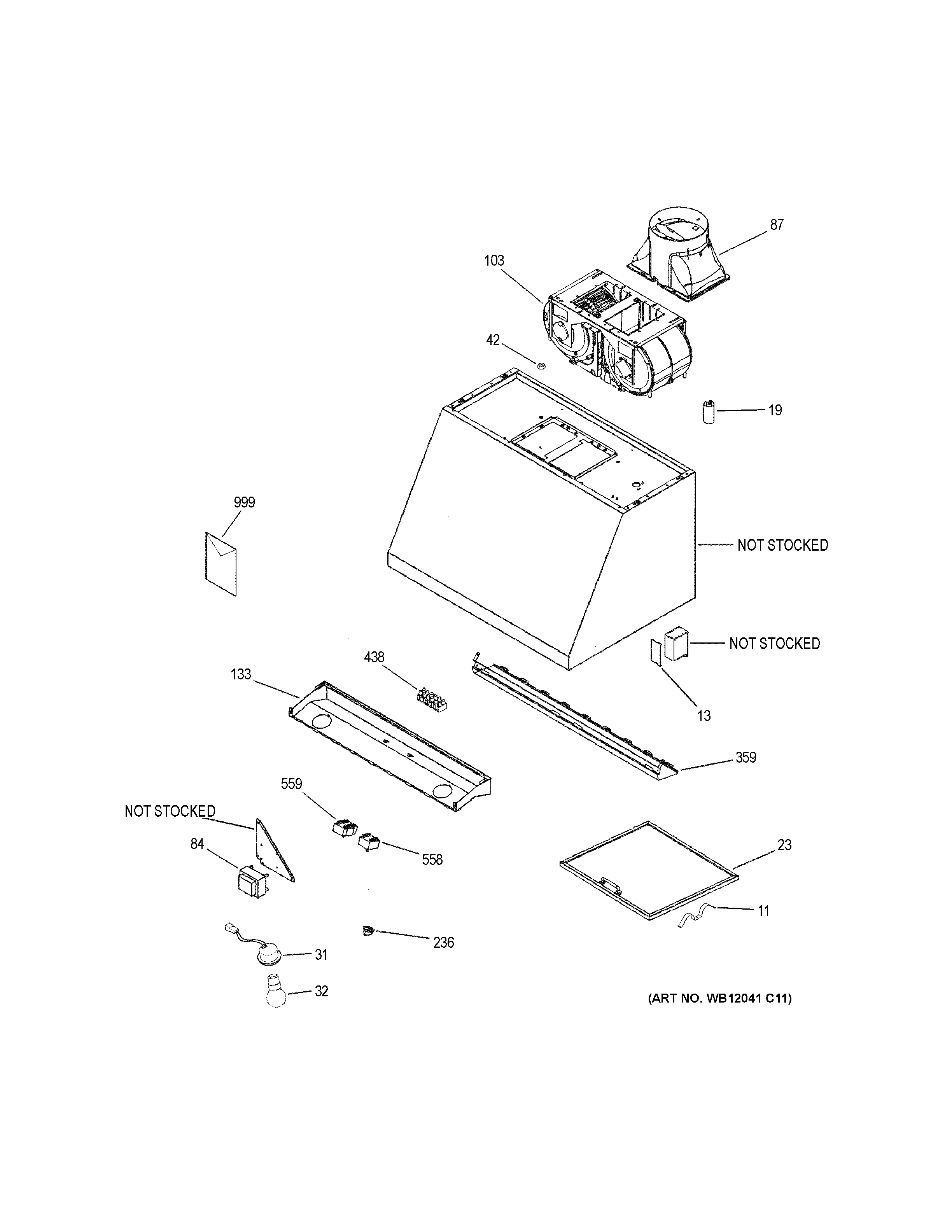 87

103

42

19

999

NOT STOCKED

NOT STOCKED

438

133

13

359

559

NOT STOCKED

84

558

23

11

236

31

32

(ART NO. WB12041 C11)