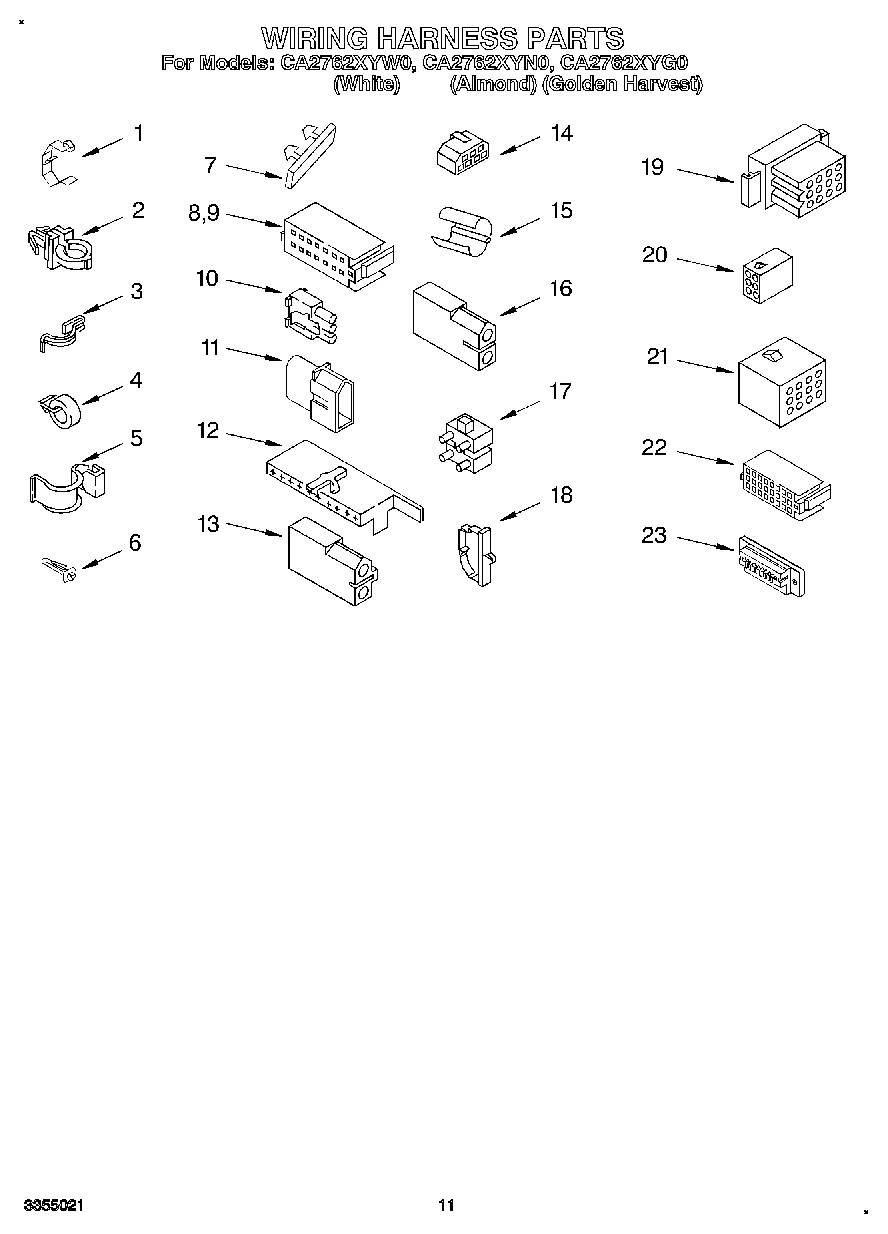 WIRING HARNESS PARTS
For Models: CA2762XYW0, CA2762XYN0, CA2762XYG0
(White) (Almond) (Golden Harvest)

1
2
3
4
5
6
7
8,9
10
11
12
13
14
15
16
17
18
19
20
21
22
23

3355021
11