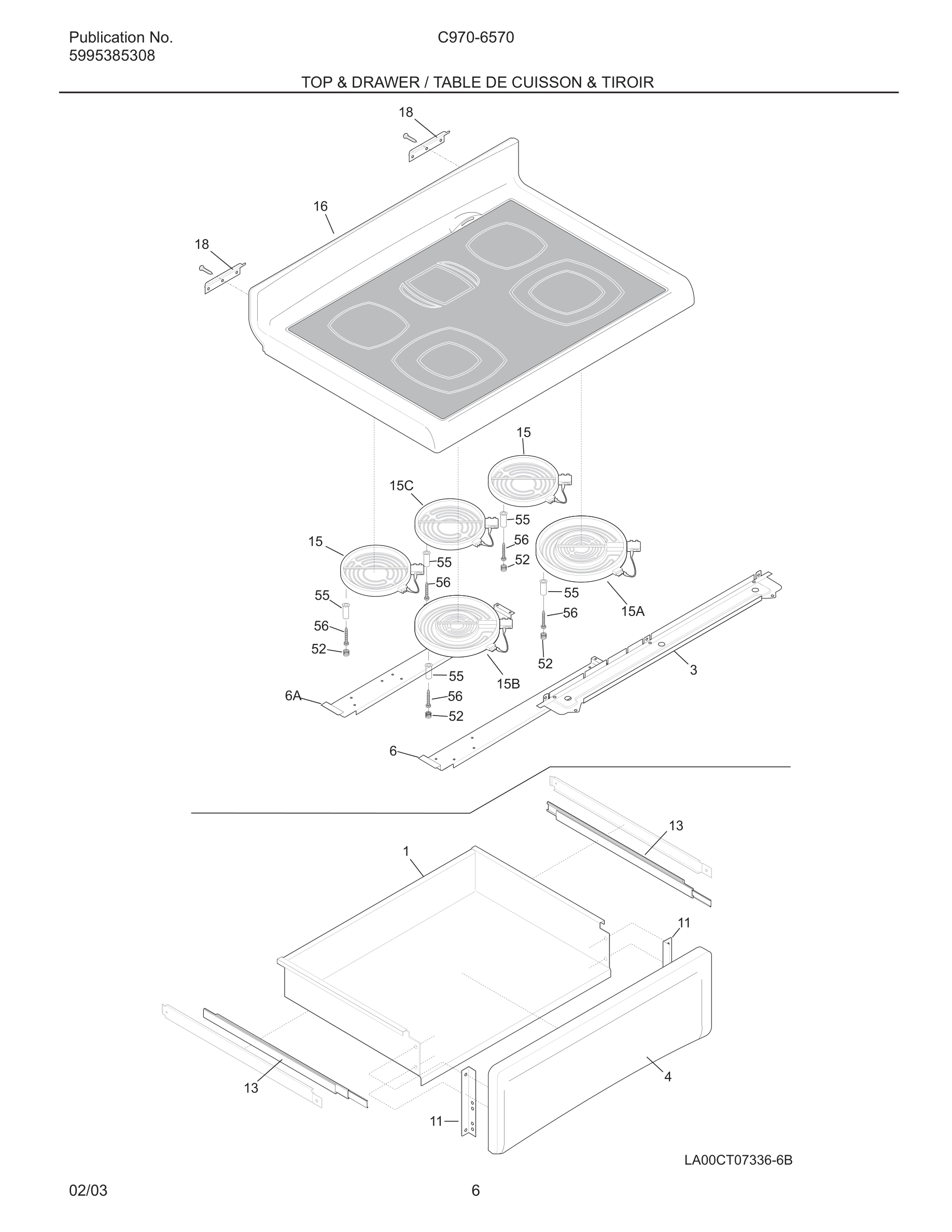 Publication No.
5995385308

C970-6570

TOP & DRAWER / TABLE DE CUISSON & TIROIR

18
16
18
15
15C
55
56
52
15
55
56
55
56
52
55
56
15A
52
3
55
15B
6A
56
52
6
13
1
11
13
4
11

LA00CT07336-6B

02/03

6