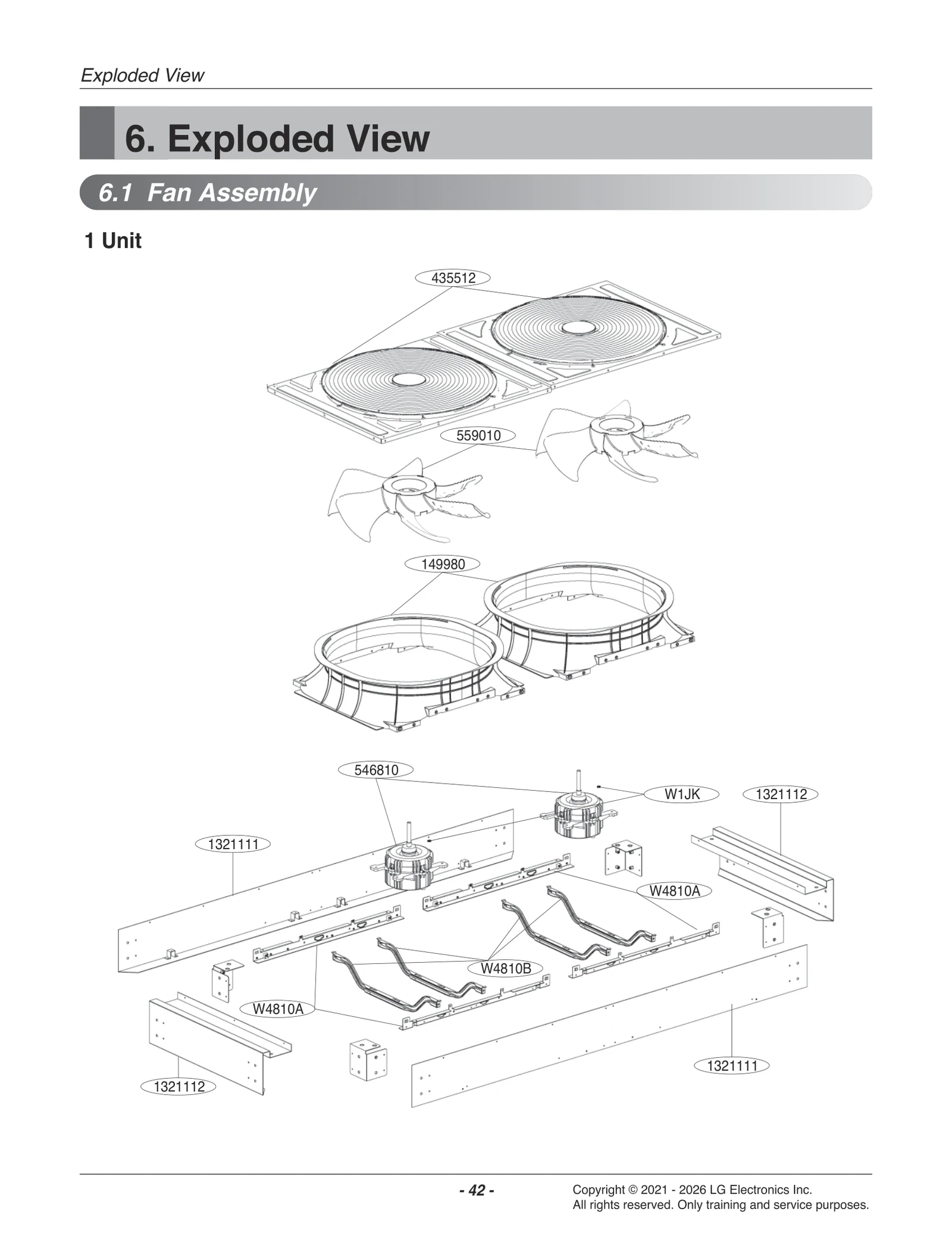 Exploded View

6. Exploded View

6.1 Fan Assembly

1 Unit

435512

559010

149980

546810

W1JK

1321112

1321111

W4810A

W4810B

W4810A

1321112

1321111

- 42 -

Copyright © 2021 - 2026 LG Electronics Inc.
All rights reserved. Only training and service purposes.