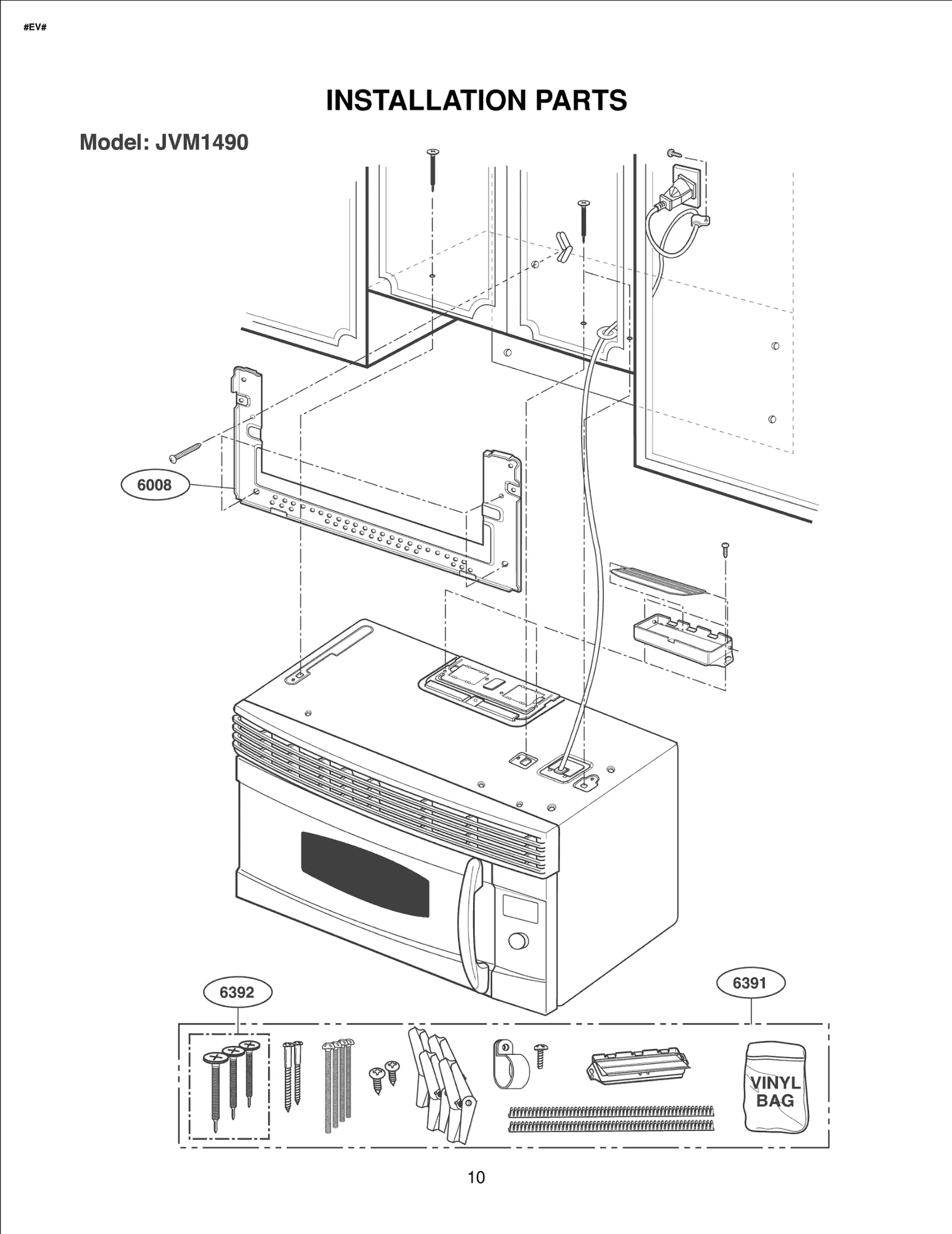 #EV#

INSTALLATION PARTS

Model: JVM1490

6008

6392

6391

VINYL BAG

10