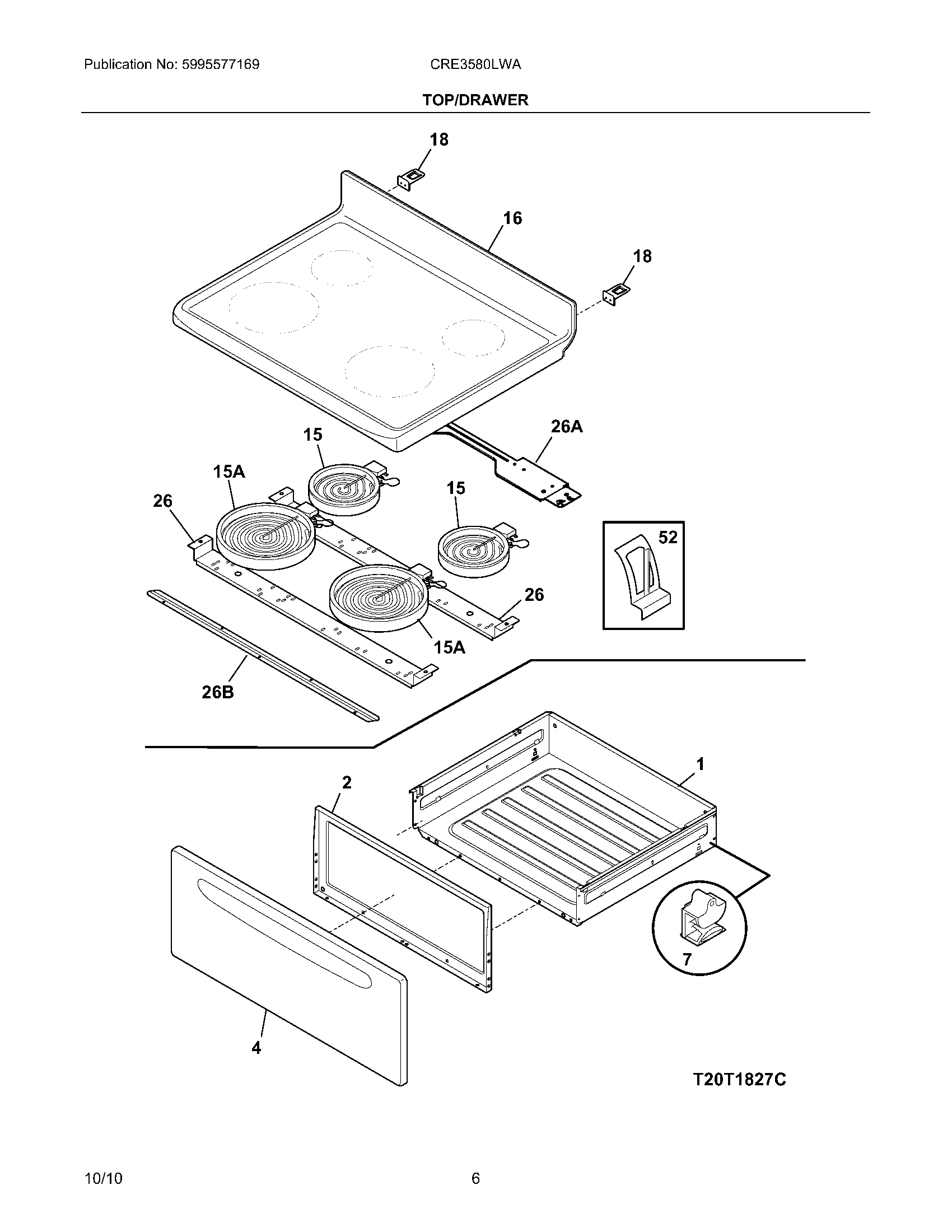 Publication No: 5995577169

CRE3580LWA

TOP/DRAWER

18

16

18

26A

15

15A

15

26

52

26

15A

26B

1

2

7

4

T20T1827C

10/10

6