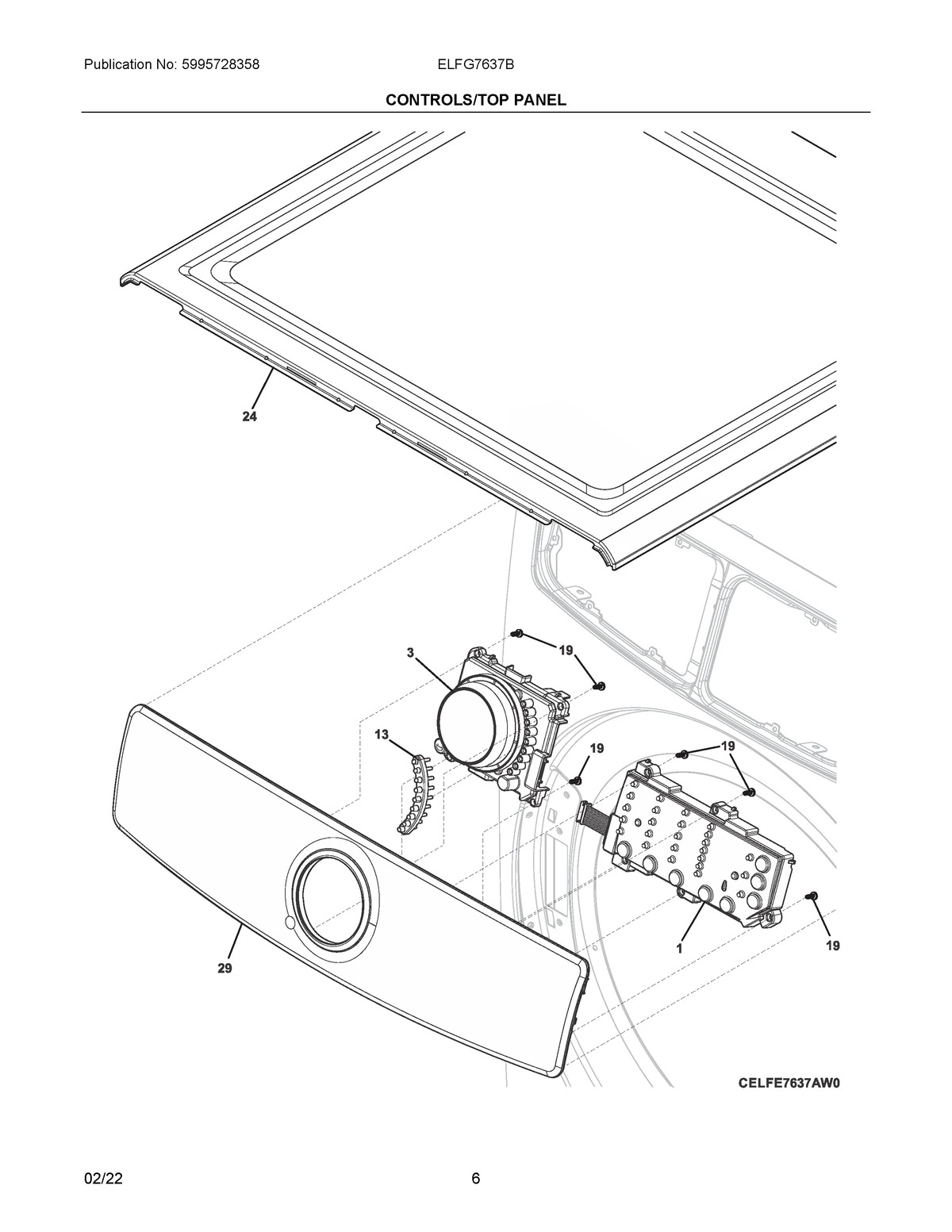 Publication No: 5995728358

ELFG7637B

CONTROLS/TOP PANEL

24

3

19

13

19

19

29

1

19

CELFE7637AW0

02/22

6