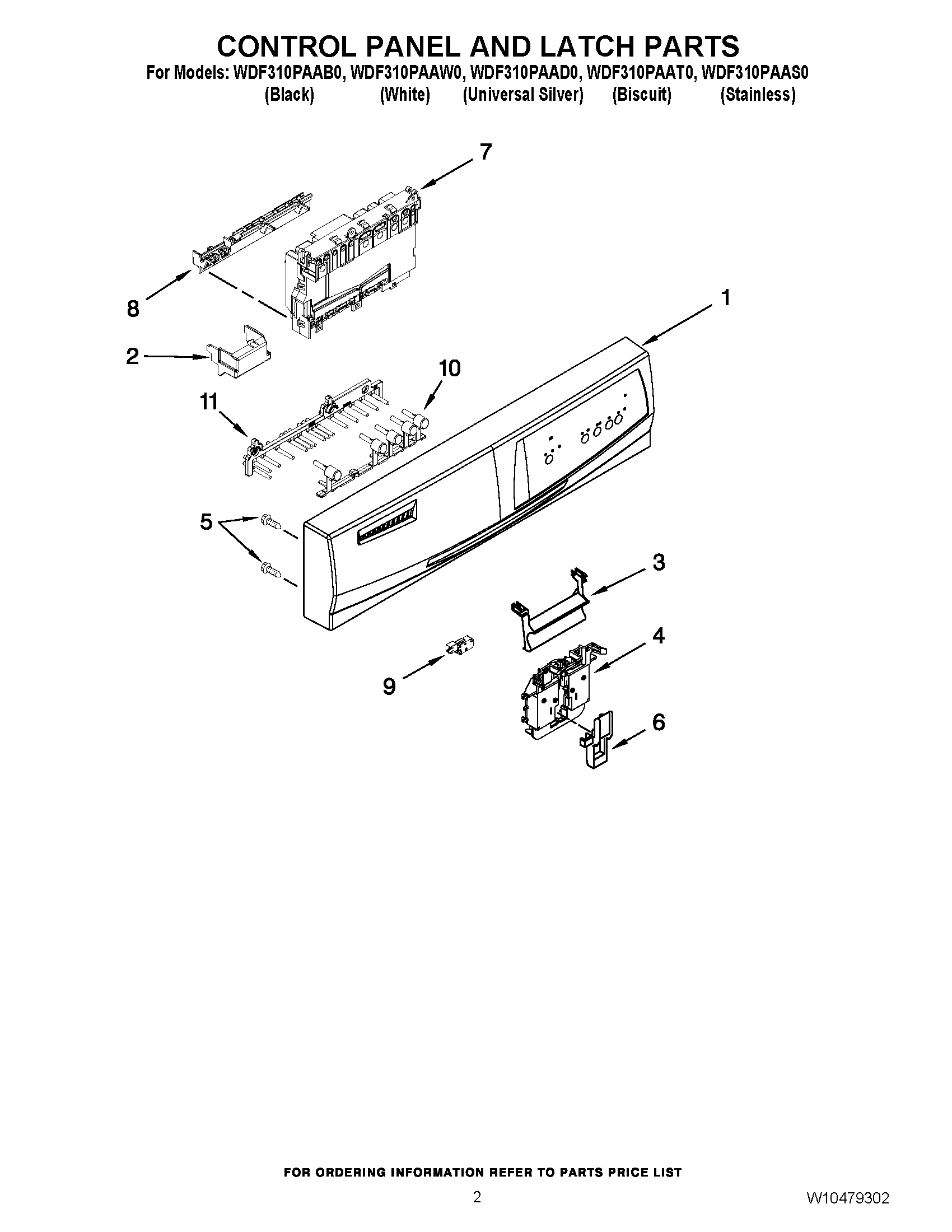 CONTROL PANEL AND LATCH PARTS

For Models: WDF310PAAB0, WDF310PAAW0, WDF310PAAD0, WDF310PAAT0, WDF310PAAS0
(Black) (White) (Universal Silver) (Biscuit) (Stainless)

7
8
1
2
10
11
5
3
4
9
6

FOR ORDERING INFORMATION REFER TO PARTS PRICE LIST

2

W10479302