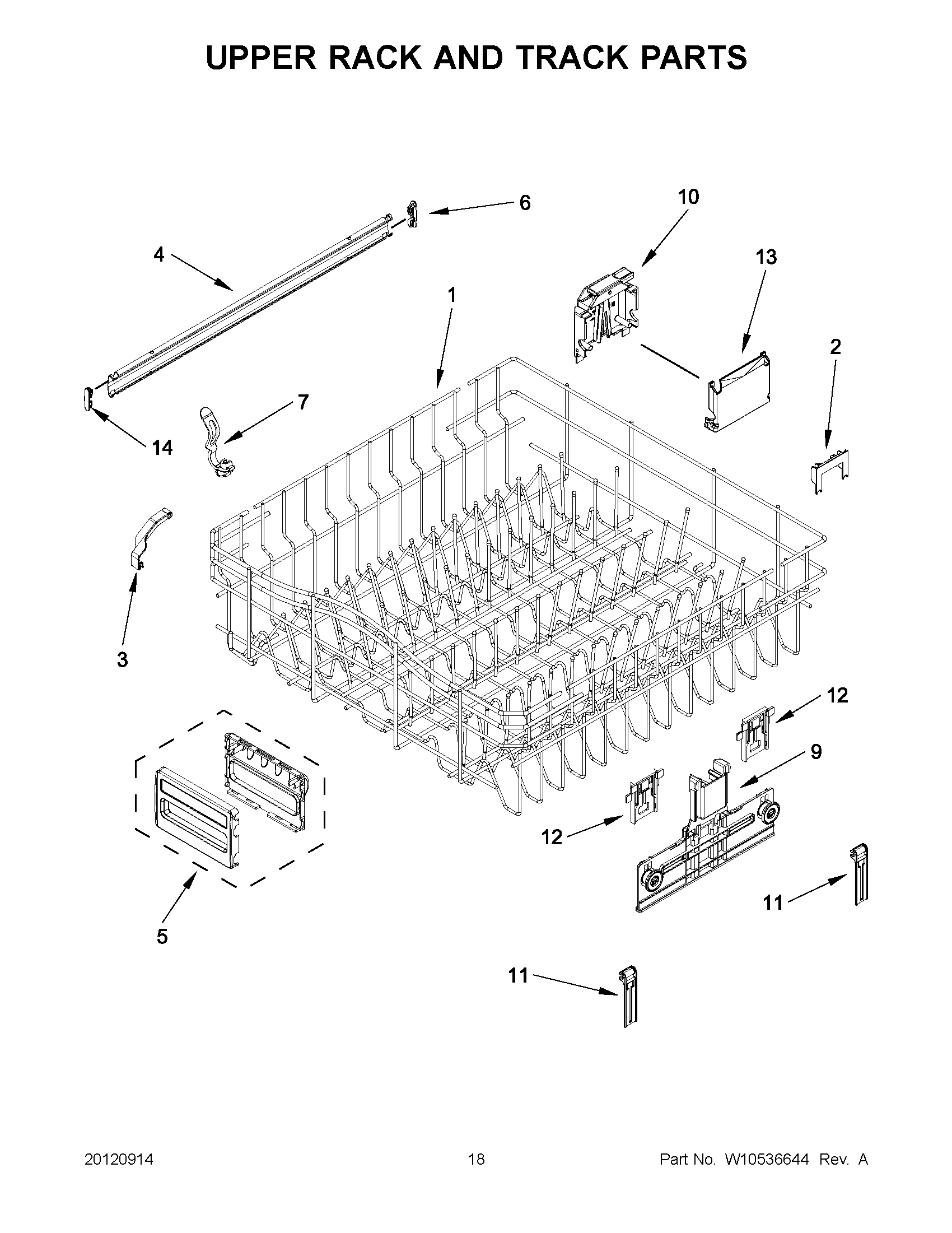 UPPER RACK AND TRACK PARTS

6
10
4
13
1
2
7
14
3
12
9
12
11
5
11

20120914
18
Part No. W10536644 Rev. A