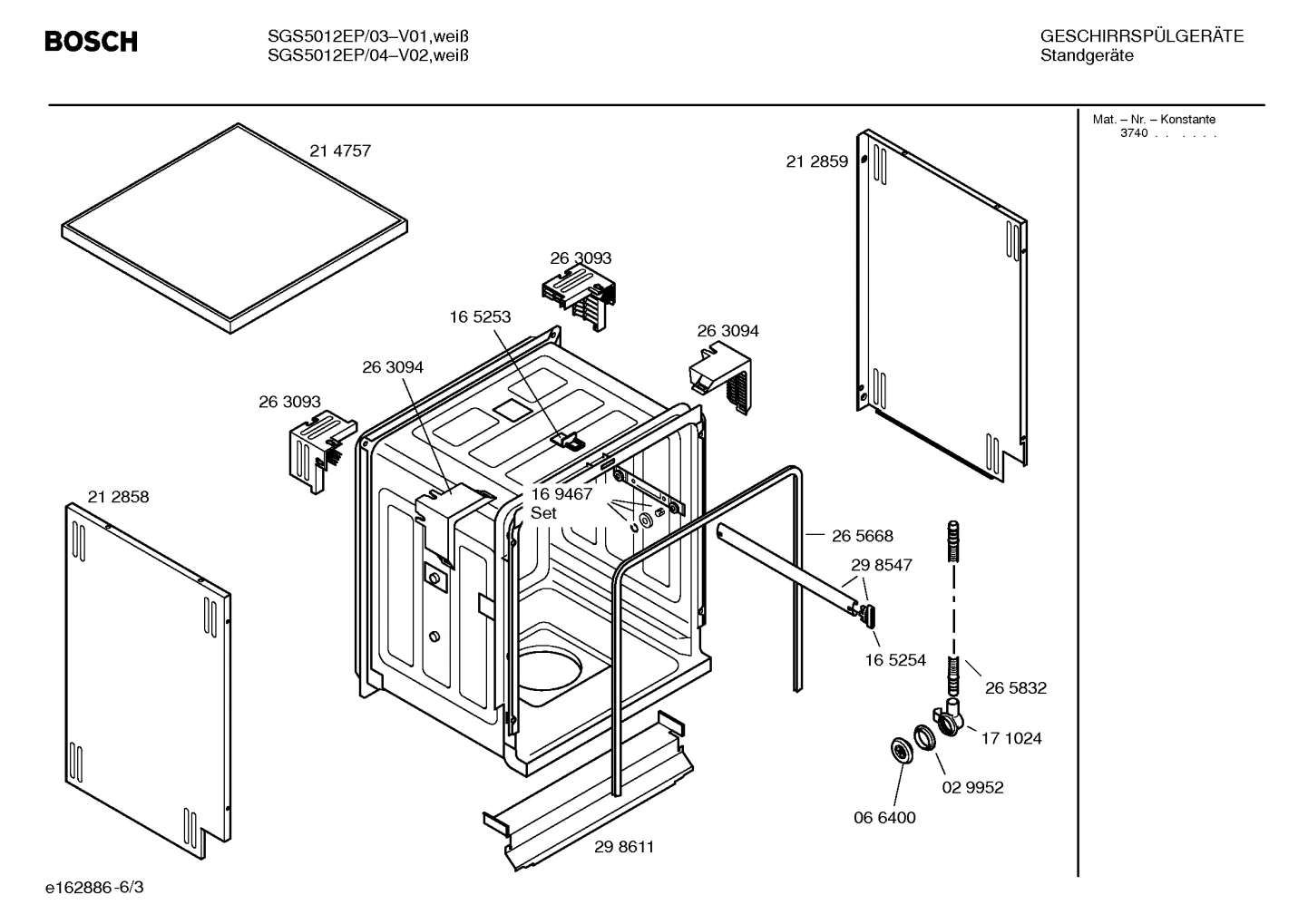 BOSCH

SGS5012EP/03–V01,weiß
SGS5012EP/04–V02,weiß

GESCHIRRSPÜLGERÄTE
Standgeräte

Mat. – Nr. – Konstante
3740 . . . . . .

21 4757

21 2859

26 3093

16 5253

26 3094

26 3094

26 3093

21 2858

16 9467
Set

26 5668

29 8547

16 5254

26 5832

17 1024

02 9952

06 6400

29 8611

e162886-6/3