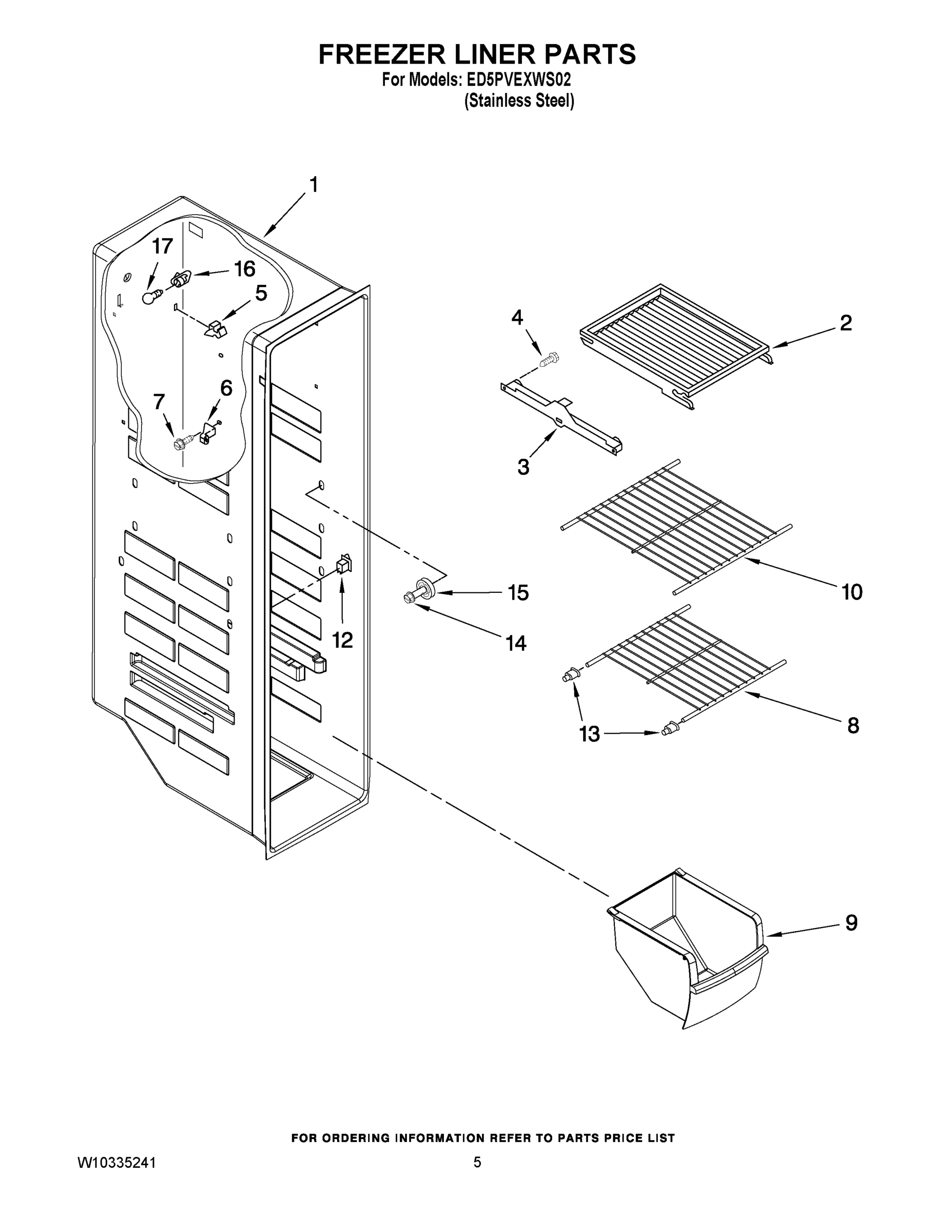 FREEZER LINER PARTS
For Models: ED5PVEXWS02
(Stainless Steel)

1
17
16
5
4
2
7
6
3
10
15
12
14
13
8
9

FOR ORDERING INFORMATION REFER TO PARTS PRICE LIST

W10335241
5