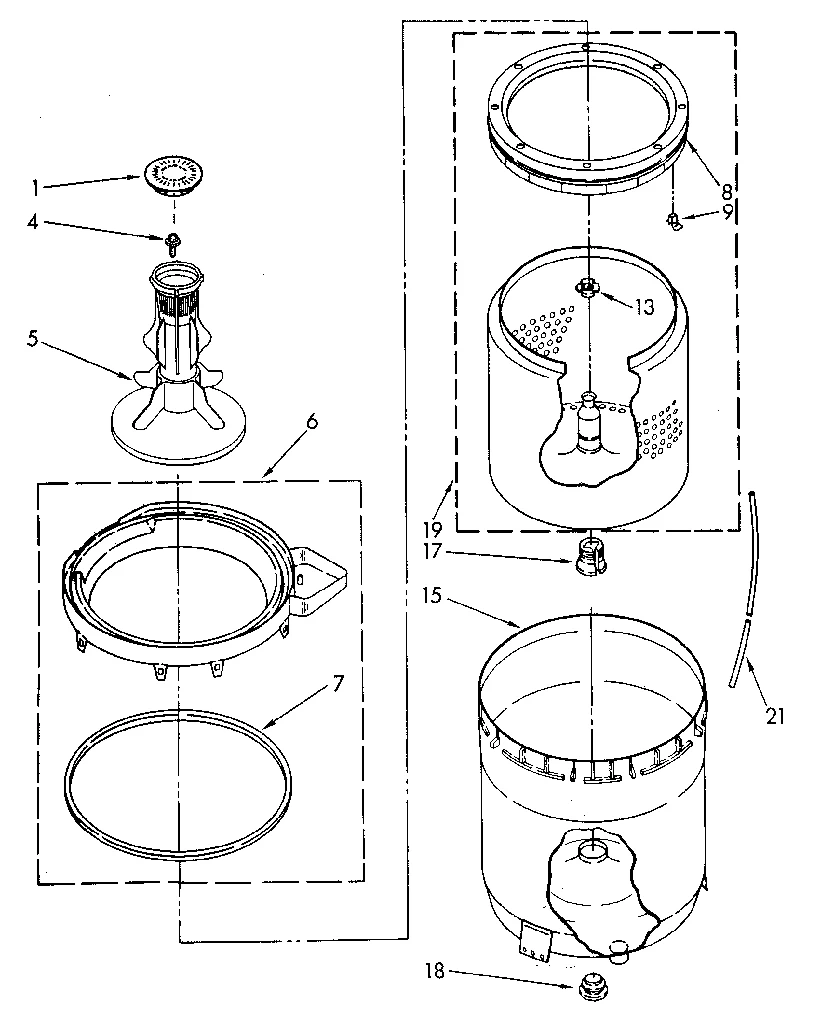 1
4
5
6
7
8
9
13
19
17
15
21
18