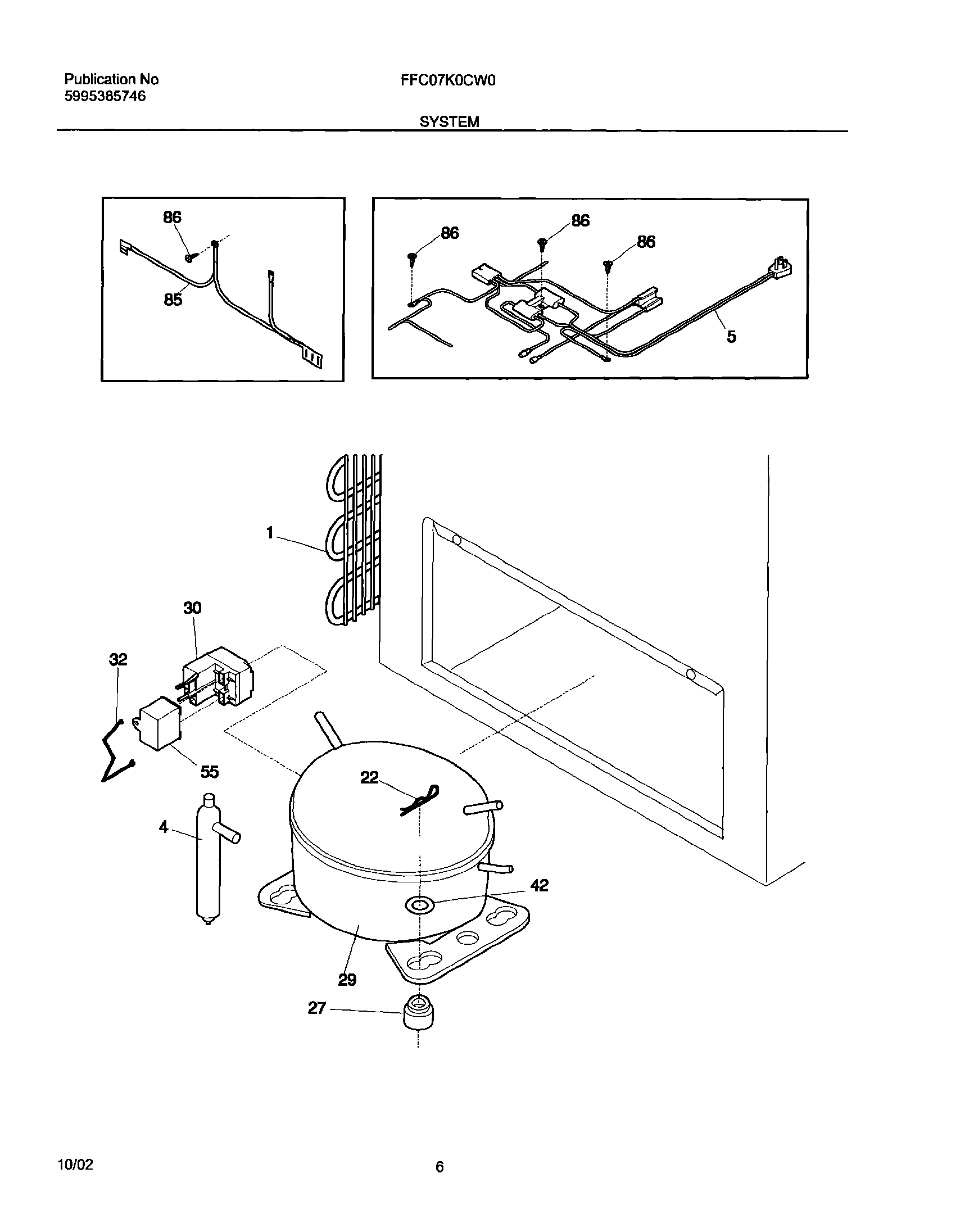 Publication No
5995385746

FFC07K0CW0

SYSTEM

86
85

86
86
86
5

1
30
32
55
22
4
42
29
27

10/02

6