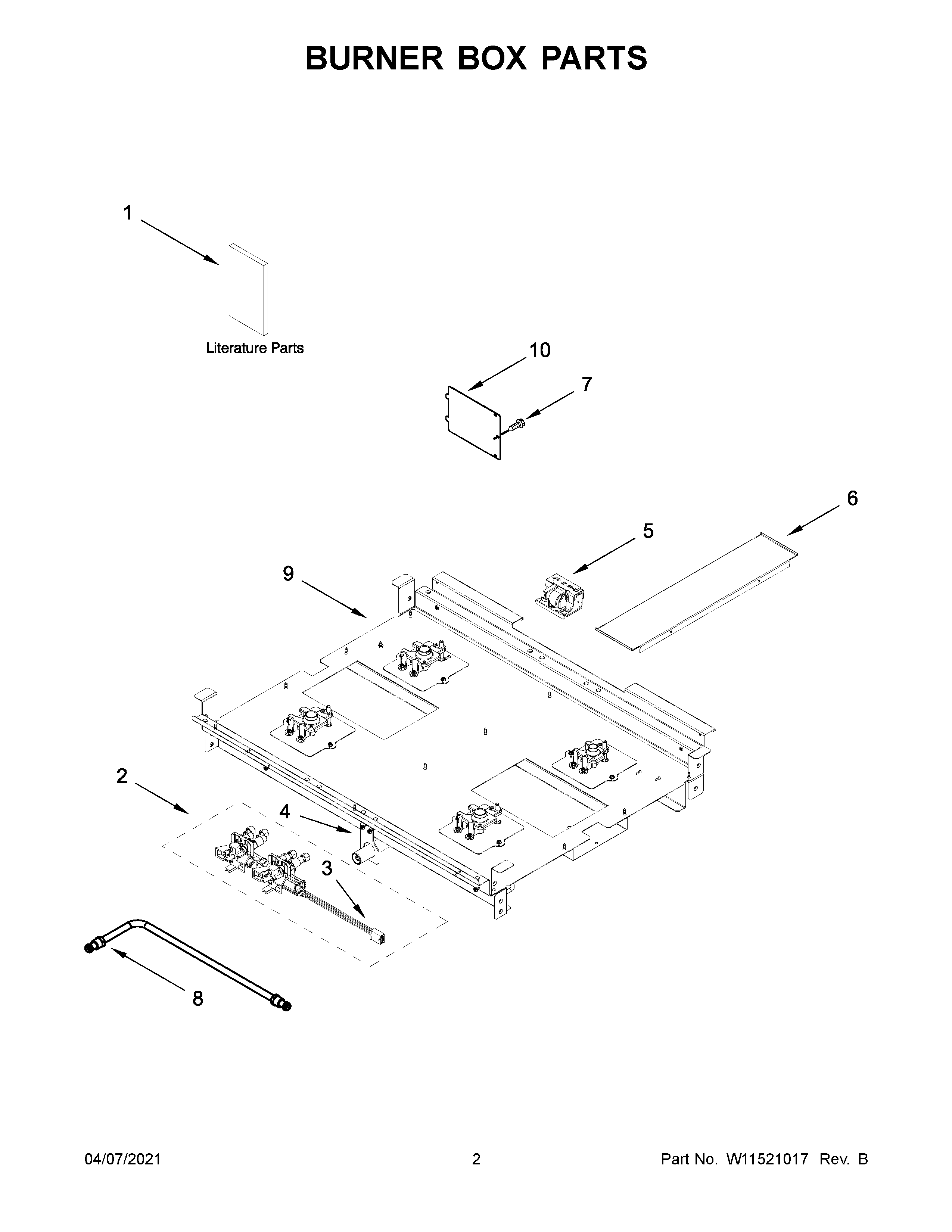 BURNER BOX PARTS

1

Literature Parts

10

7

6

5

9

2

4

3

8

04/07/2021

2

Part No. W11521017 Rev. B