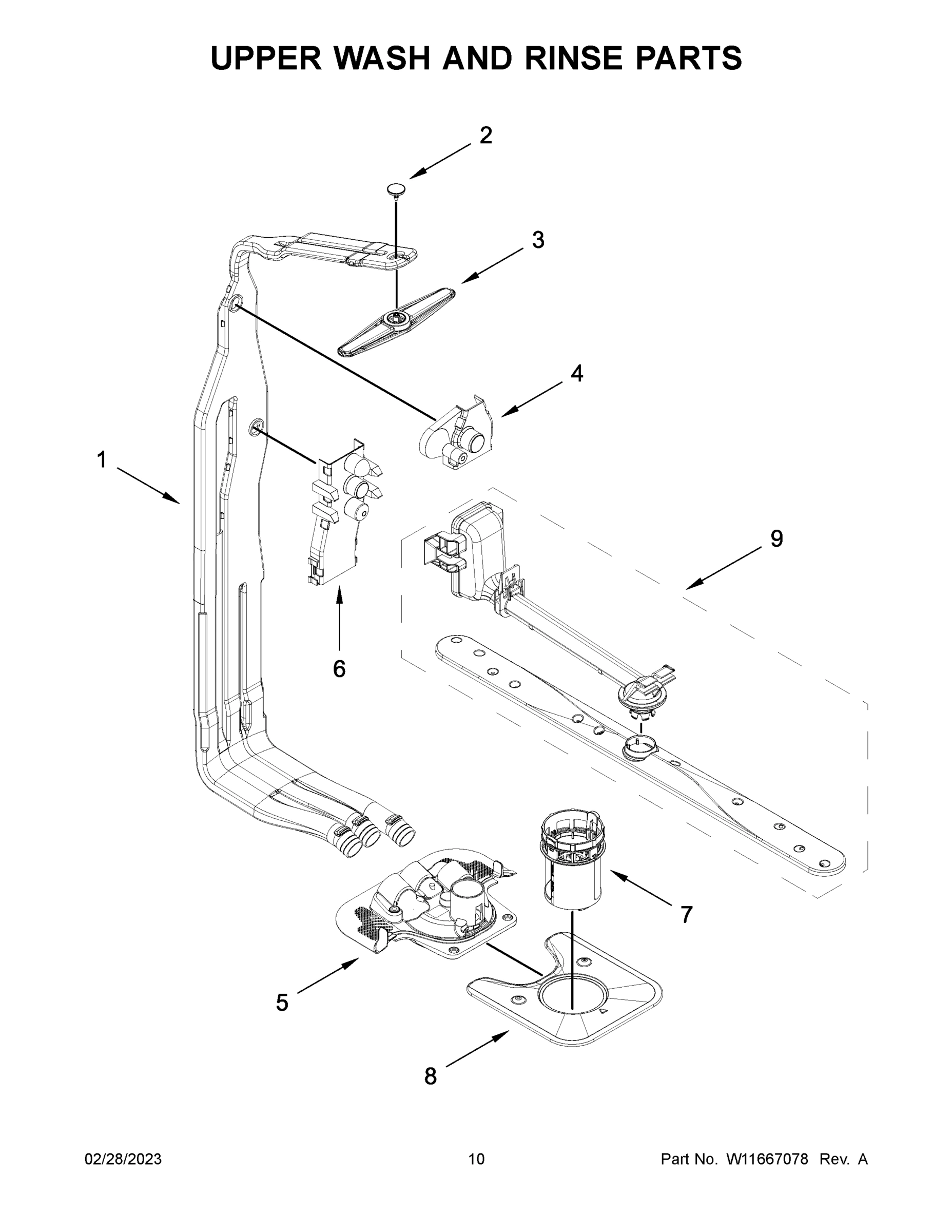 UPPER WASH AND RINSE PARTS

2

3

4

1

9

6

7

5

8

02/28/2023 10 Part No. W11667078 Rev. A