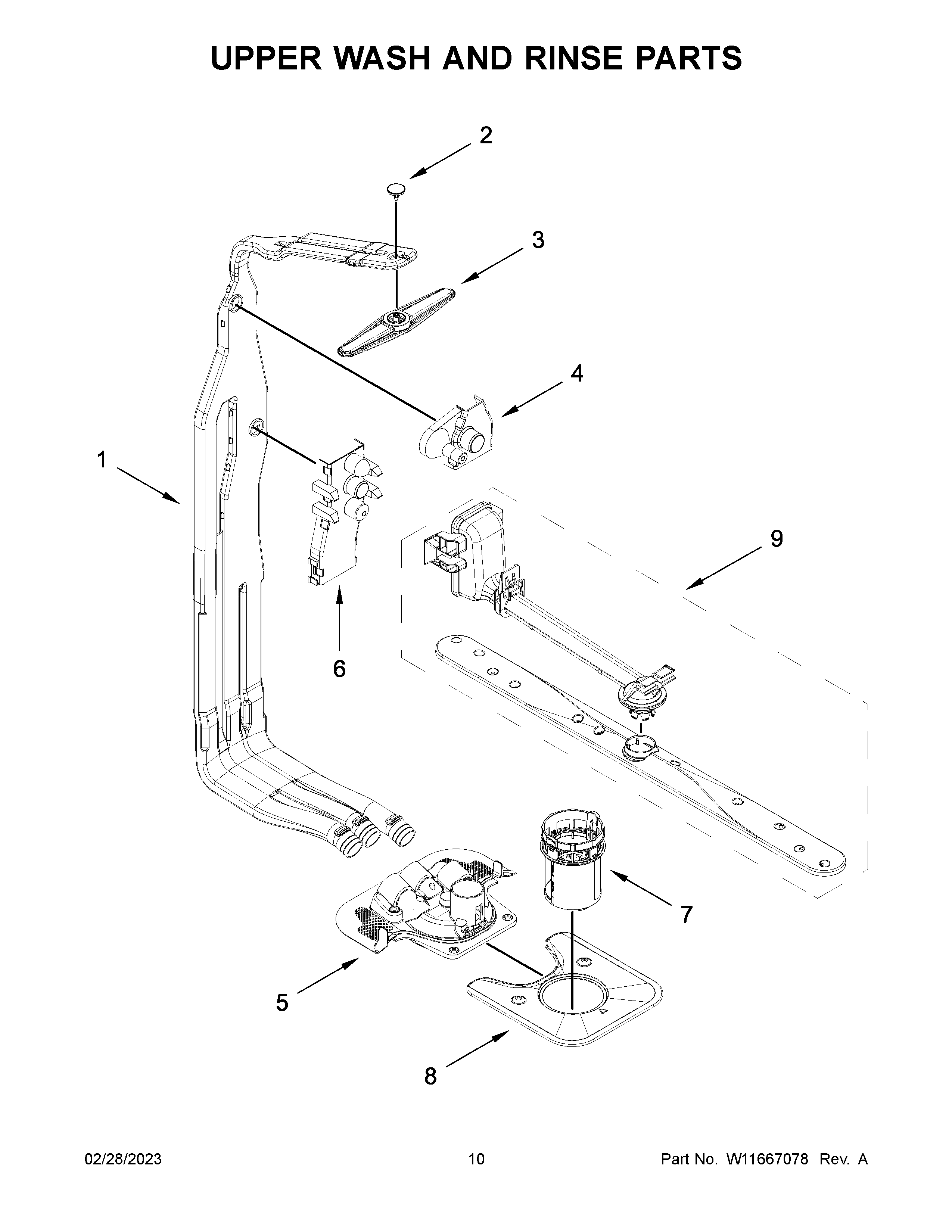 UPPER WASH AND RINSE PARTS

2

3

4

1

9

6

7

5

8

02/28/2023 10 Part No. W11667078 Rev. A