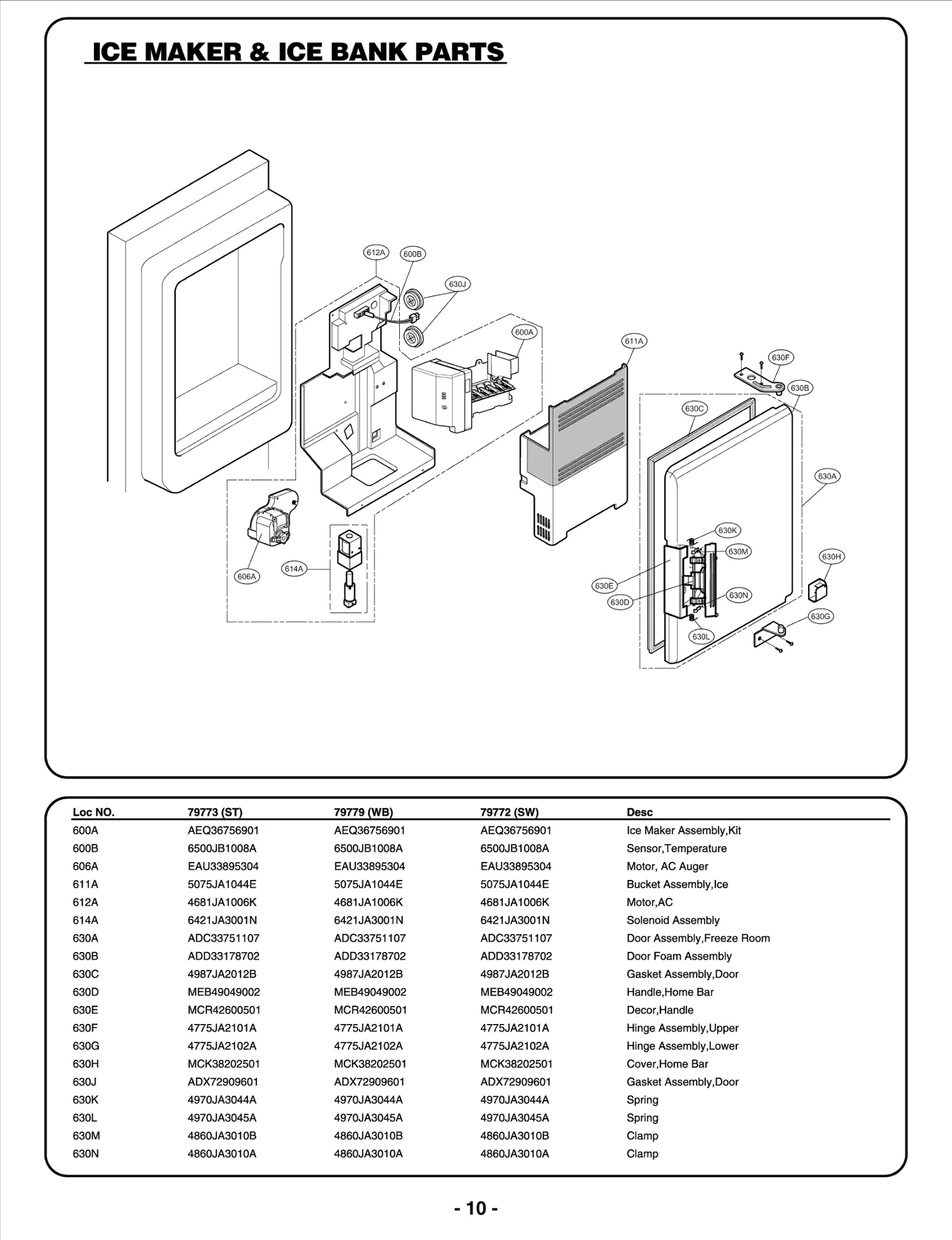 ICE MAKER & ICE BANK PARTS

612A
600B
630J
600A
611A
630F
630B
630C
630A
630K
630M
630H
630E
630D
630N
630G
630L
606A
614A

| Loc NO. | 79773 (ST) | 79779 (WB) | 79772 (SW) | Desc |
|---|---|---|---|---|
| 600A | AEQ36756901 | AEQ36756901 | AEQ36756901 | Ice Maker Assembly,Kit |
| 600B | 6500JB1008A | 6500JB1008A | 6500JB1008A | Sensor,Temperature |
| 606A | EAU33895304 | EAU33895304 | EAU33895304 | Motor, AC Auger |
| 611A | 5075JA1044E | 5075JA1044E | 5075JA1044E | Bucket Assembly,Ice |
| 612A | 4681JA1006K | 4681JA1006K | 4681JA1006K | Motor,AC |
| 614A | 6421JA3001N | 6421JA3001N | 6421JA3001N | Solenoid Assembly |
| 630A | ADC33751107 | ADC33751107 | ADC33751107 | Door Assembly,Freeze Room |
| 630B | ADD33178702 | ADD33178702 | ADD33178702 | Door Foam Assembly |
| 630C | 4987JA2012B | 4987JA2012B | 4987JA2012B | Gasket Assembly,Door |
| 630D | MEB49049002 | MEB49049002 | MEB49049002 | Handle,Home Bar |
| 630E | MCR42600501 | MCR42600501 | MCR42600501 | Decor,Handle |
| 630F | 4775JA2101A | 4775JA2101A | 4775JA2101A | Hinge Assembly,Upper |
| 630G | 4775JA2102A | 4775JA2102A | 4775JA2102A | Hinge Assembly,Lower |
| 630H | MCK38202501 | MCK38202501 | MCK38202501 | Cover,Home Bar |
| 630J | ADX72909601 | ADX72909601 | ADX72909601 | Gasket Assembly,Door |
| 630K | 4970JA3044A | 4970JA3044A | 4970JA3044A | Spring |
| 630L | 4970JA3045A | 4970JA3045A | 4970JA3045A | Spring |
| 630M | 4860JA3010B | 4860JA3010B | 4860JA3010B | Clamp |
| 630N | 4860JA3010A | 4860JA3010A | 4860JA3010A | Clamp |

- 10 -