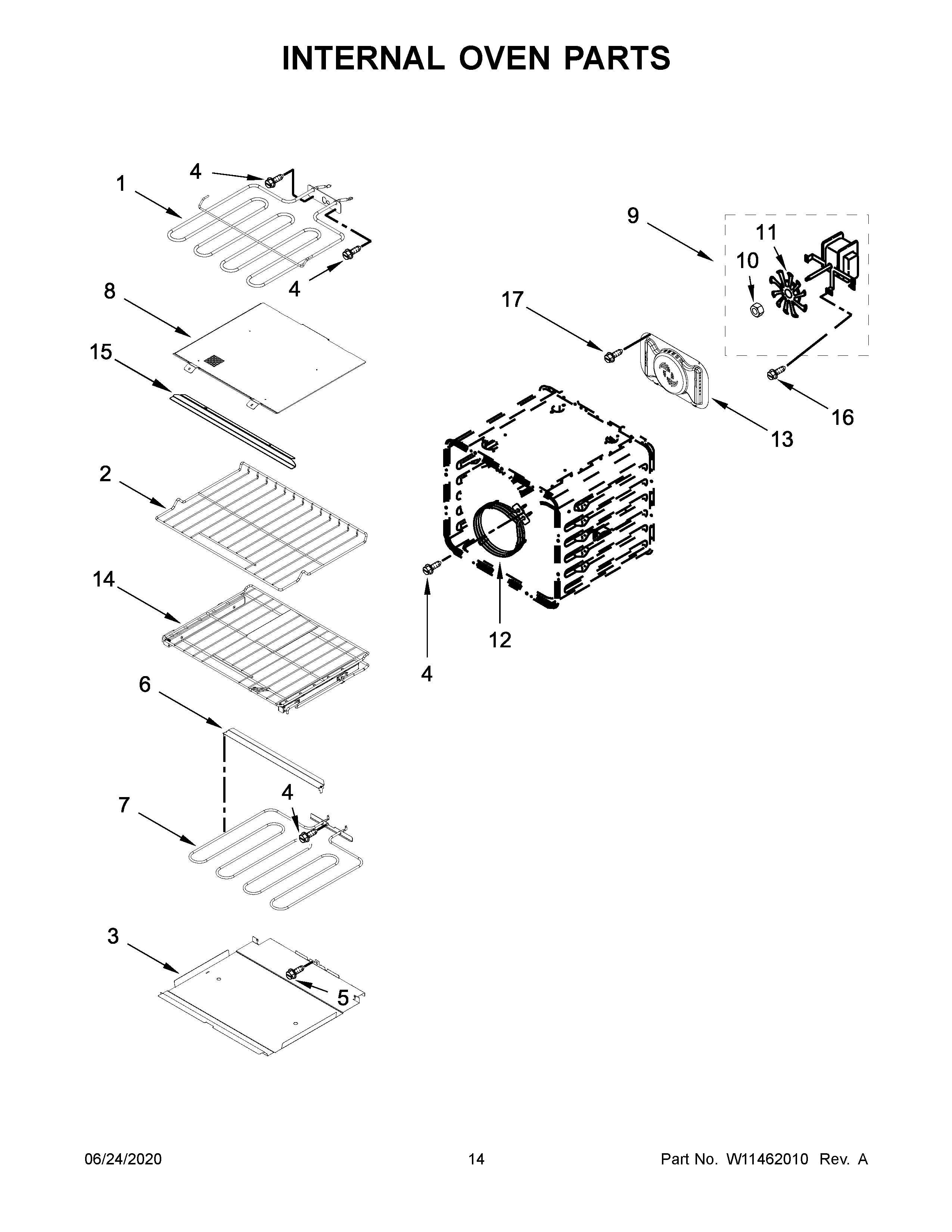 INTERNAL OVEN PARTS

1
4
4
8
15
2
14
6
7
4
3
5
9
11
10
17
16
13
12
4

06/24/2020
14
Part No. W11462010 Rev. A