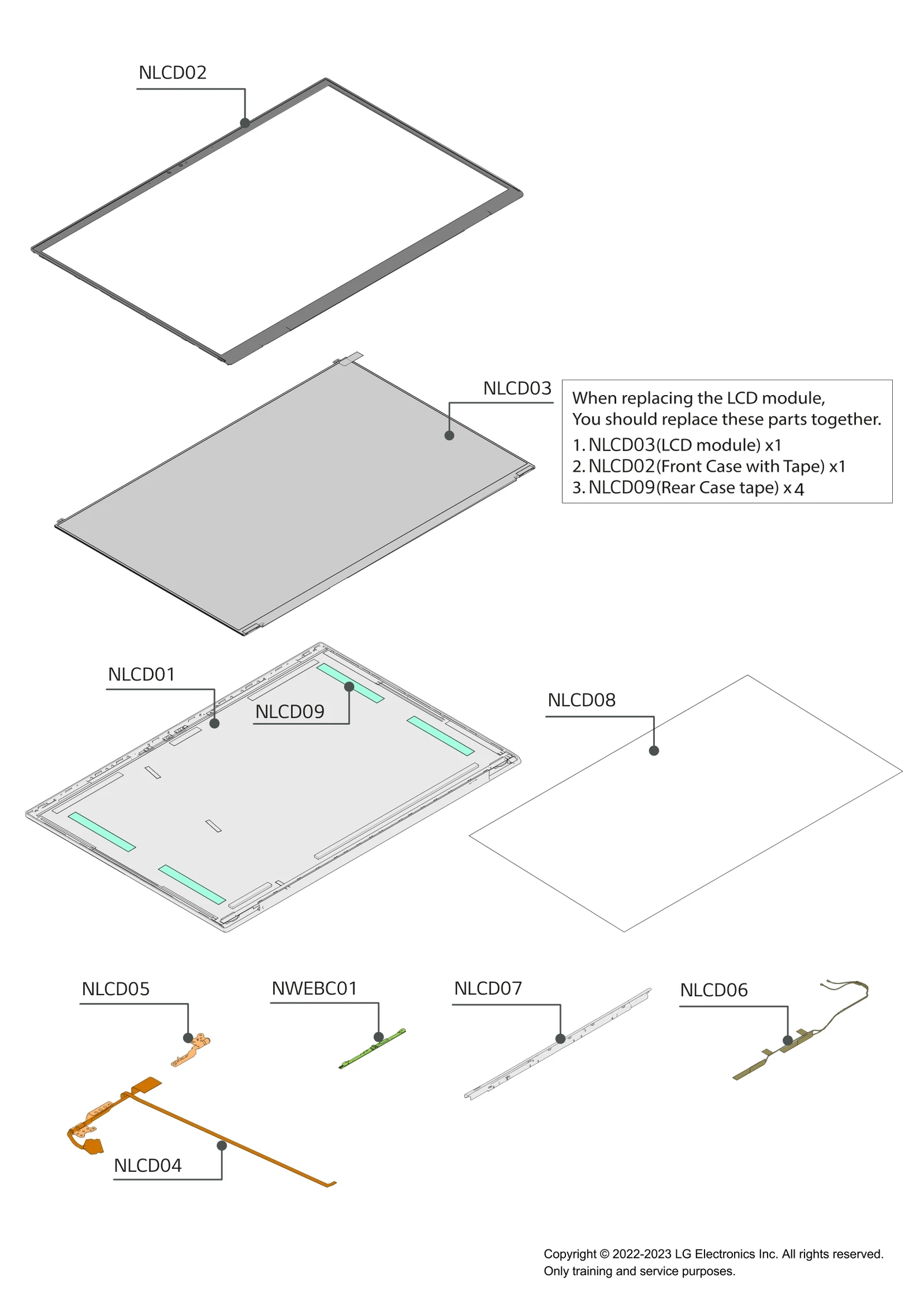 NLCD02

NLCD03

When replacing the LCD module,
You should replace these parts together.
1. NLCD03(LCD module) x1
2. NLCD02(Front Case with Tape) x1
3. NLCD09(Rear Case tape) x 4

NLCD01

NLCD09

NLCD08

NLCD05

NWEBC01

NLCD07

NLCD06

NLCD04

Copyright © 2022-2023 LG Electronics Inc. All rights reserved.
Only training and service purposes.