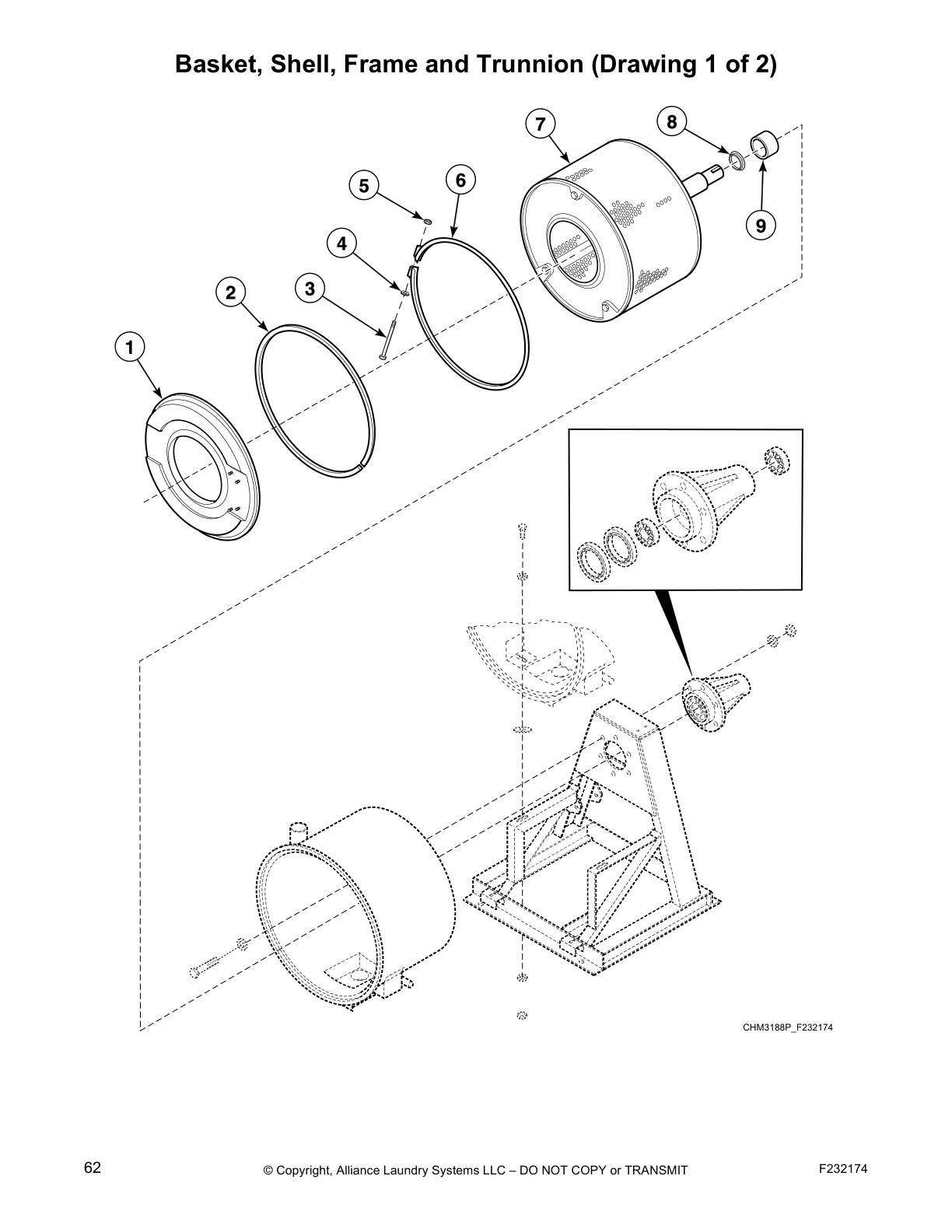 Basket, Shell, Frame and Trunnion (Drawing 1 of 2)

7
8
5
6
9
4
2
3
1

CHM3188P_F232174

62
© Copyright, Alliance Laundry Systems LLC – DO NOT COPY or TRANSMIT
F232174