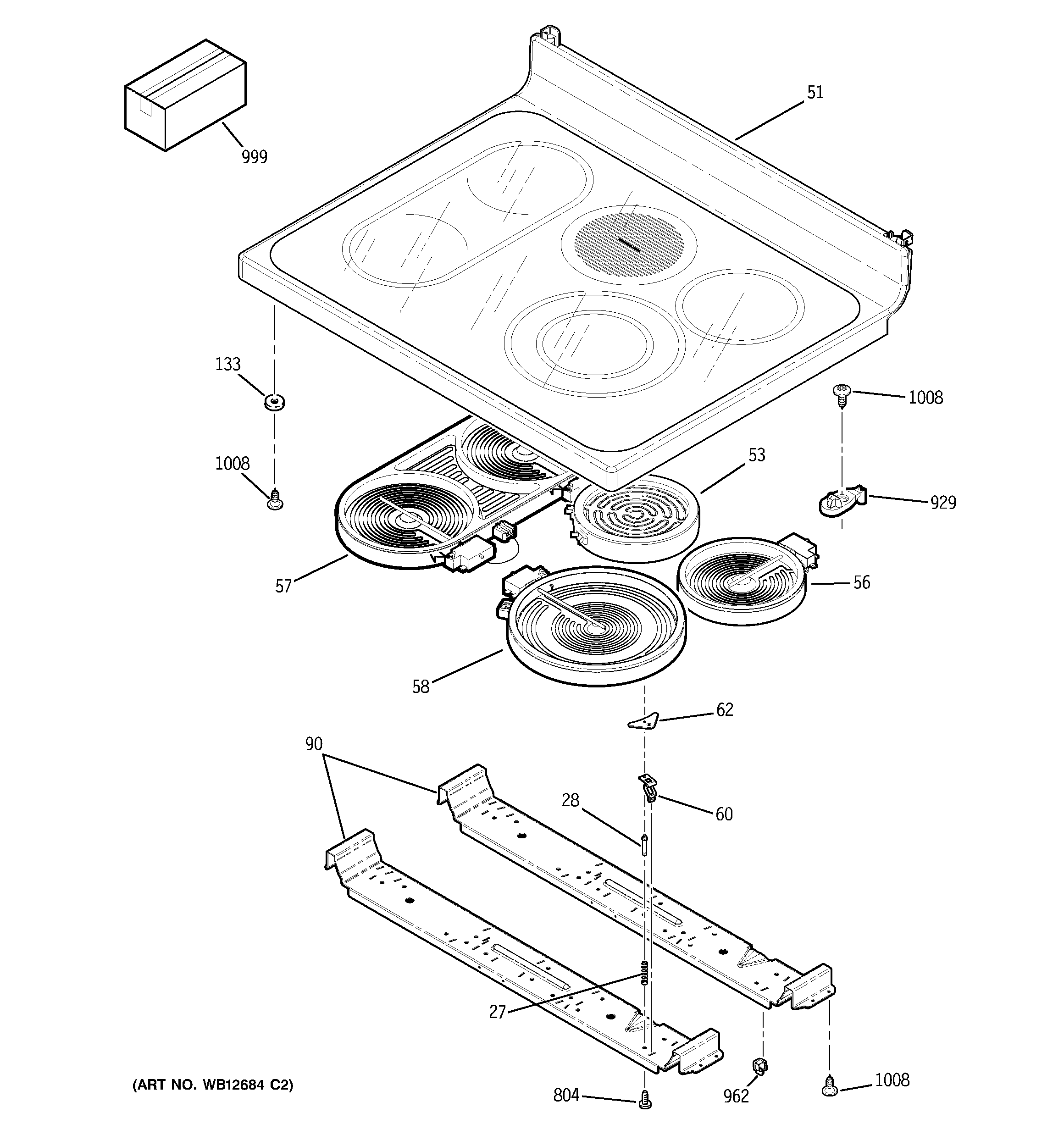 999

51

133

1008

1008

53

929

57

56

58

62

90

28

60

27

(ART NO. WB12684 C2)

804

962

1008