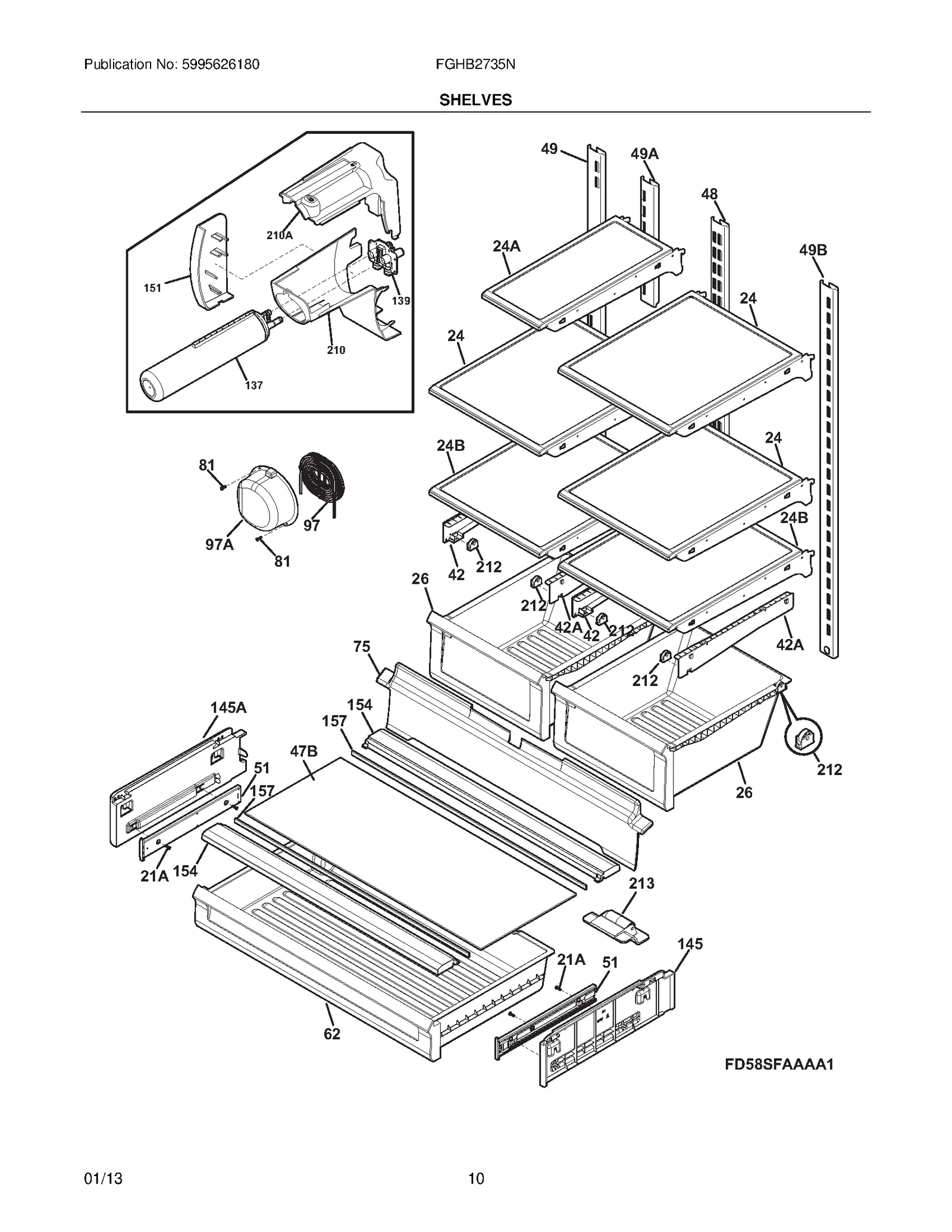 Publication No: 5995626180

FGHB2735N

SHELVES

210A
151
139
210
137
49
49A
48
24A
49B
24
24
24B
24
81
97
97A
81
24B
42
212
26
212
42A
42
212
42A
75
212
145A
154
157
47B
51
157
212
26
21A
154
213
145
21A
51
62
FD58SFAAAA1

01/13

10