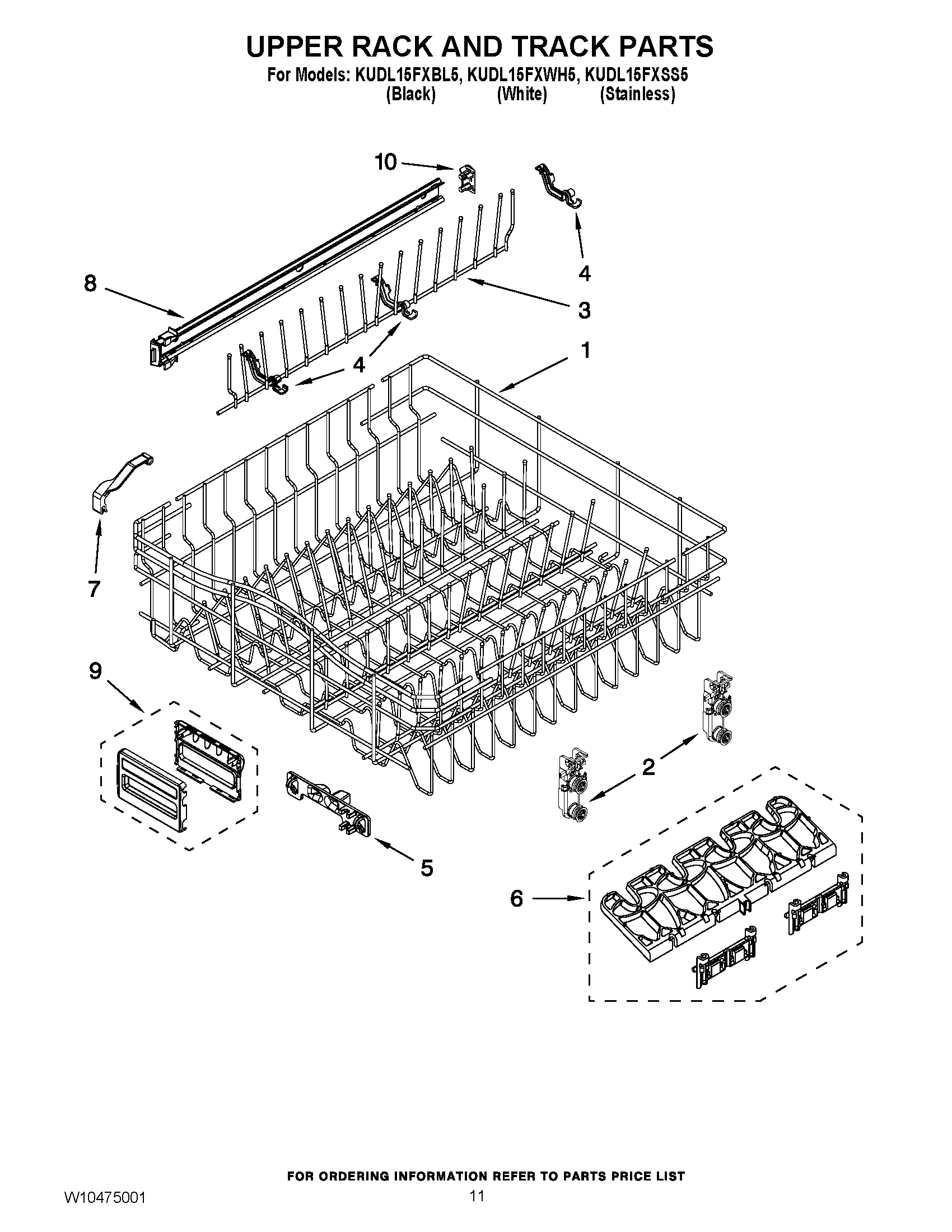 UPPER RACK AND TRACK PARTS

For Models: KUDL15FXBL5, KUDL15FXWH5, KUDL15FXSS5
(Black) (White) (Stainless)

10
4
8
3
4
1
7
9
2
5
6

FOR ORDERING INFORMATION REFER TO PARTS PRICE LIST

W10475001 11