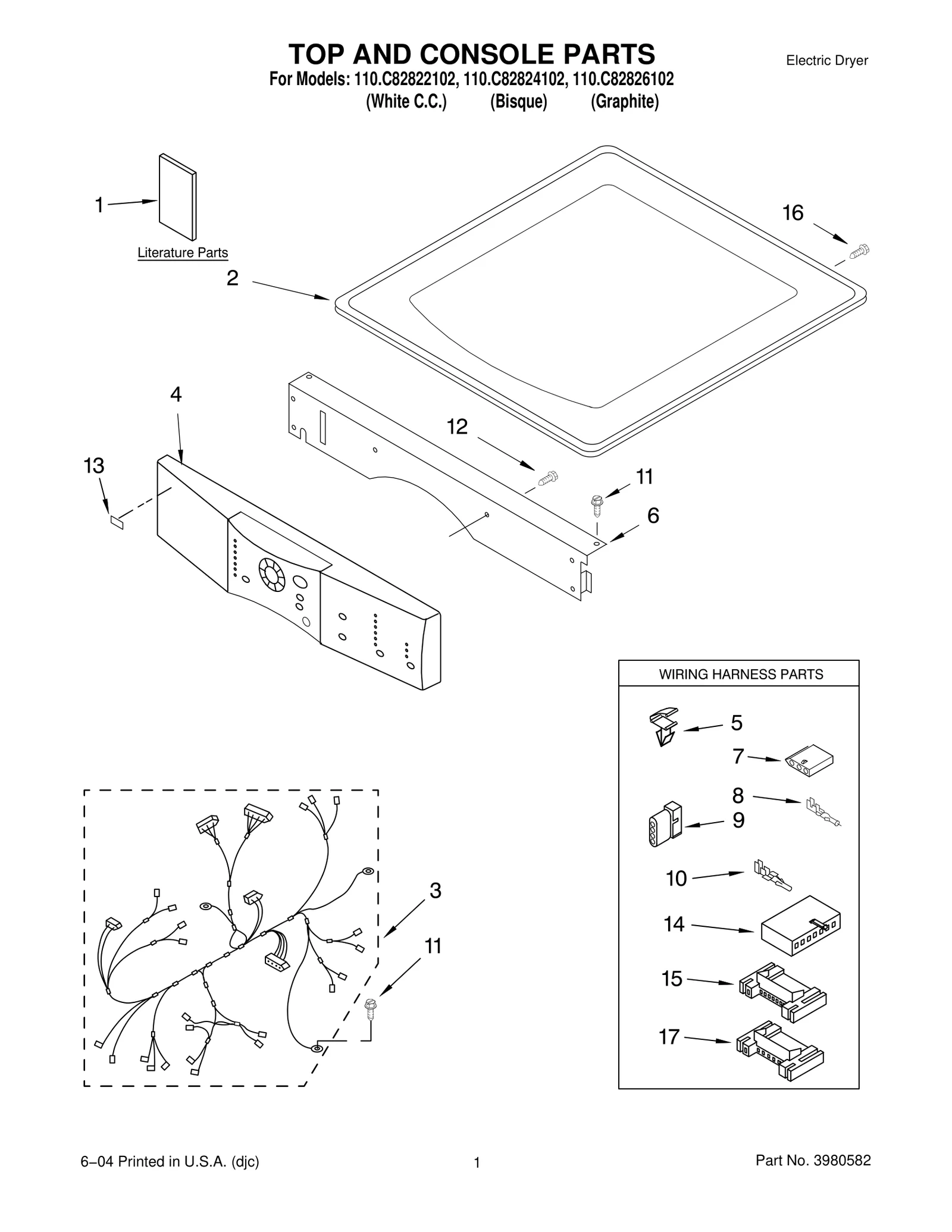 TOP AND CONSOLE PARTS

Electric Dryer

For Models: 110.C82822102, 110.C82824102, 110.C82826102
(White C.C.) (Bisque) (Graphite)

1

Literature Parts

16

2

4

12

13

11

6

WIRING HARNESS PARTS

5

7

8

9

10

14

15

17

3

11

6–04 Printed in U.S.A. (djc)

1

Part No. 3980582