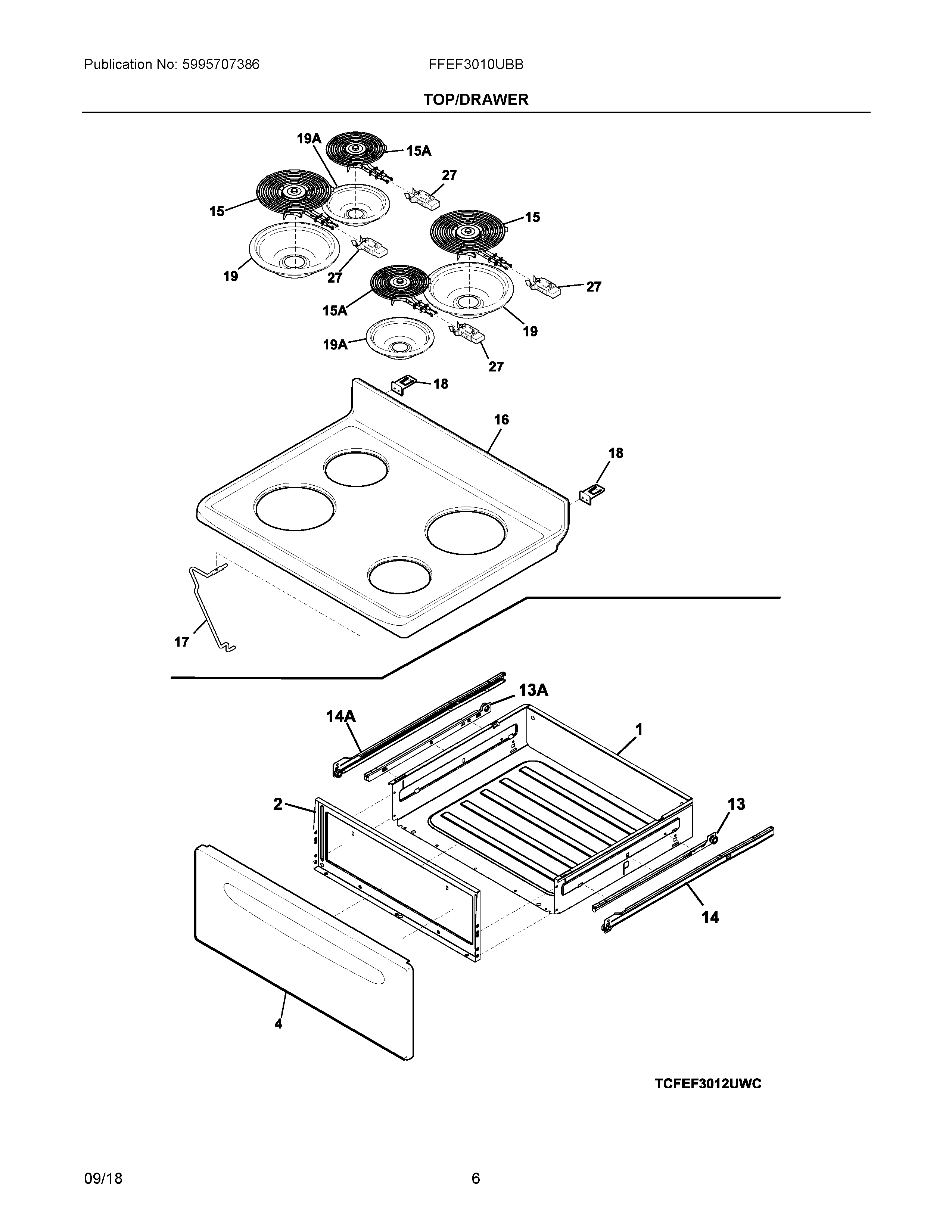 Publication No: 5995707386

FFEF3010UBB

TOP/DRAWER

19A
15A
27
15
15
19
27
27
15A
19
19A
27
18
16
18
17
13A
14A
1
2
13
14
4

TCFEF3012UWC

09/18

6