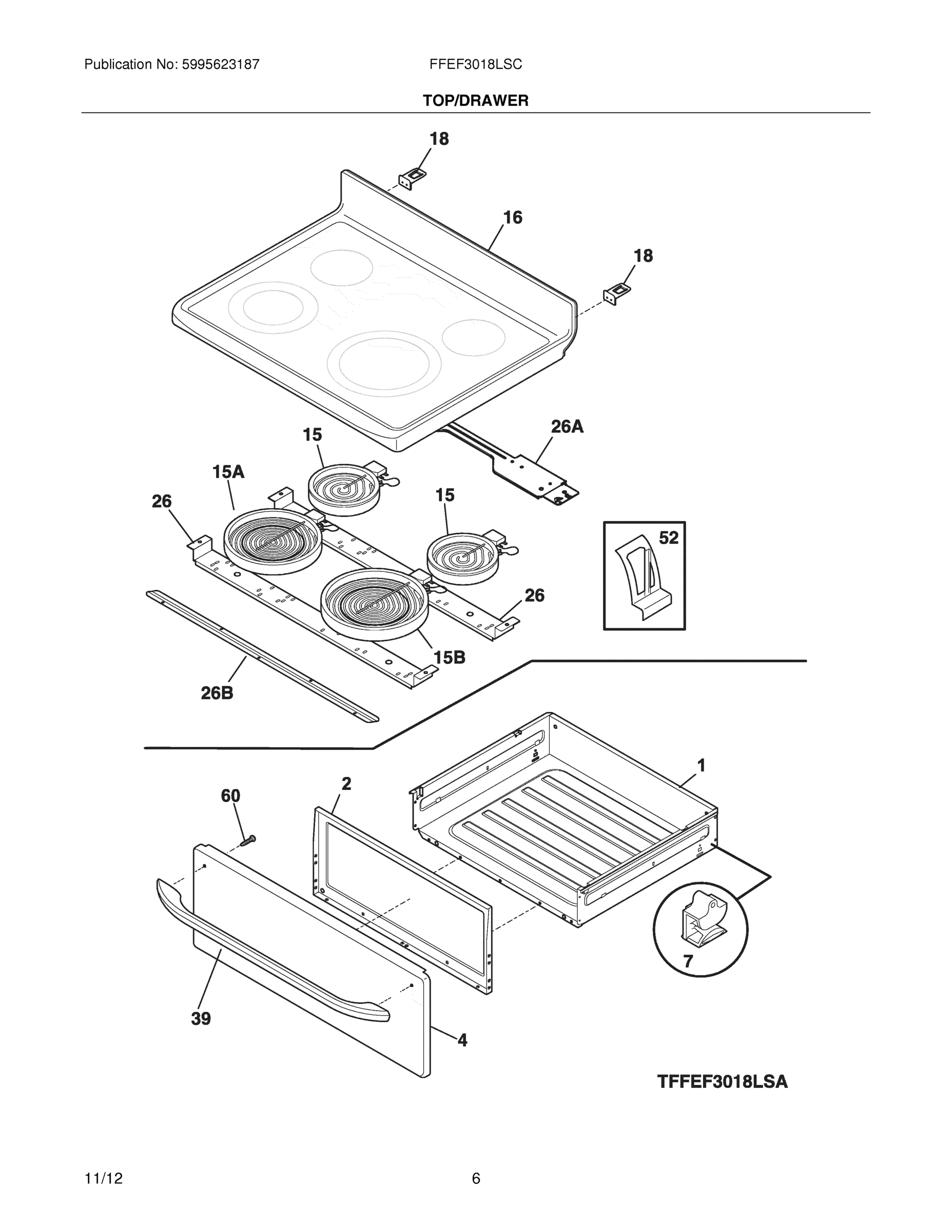 Publication No: 5995623187

FFEF3018LSC

TOP/DRAWER

18

16

18

26A

15

15A

26

15

52

26

15B

26B

1

2

60

7

39

4

TFFEF3018LSA

11/12

6