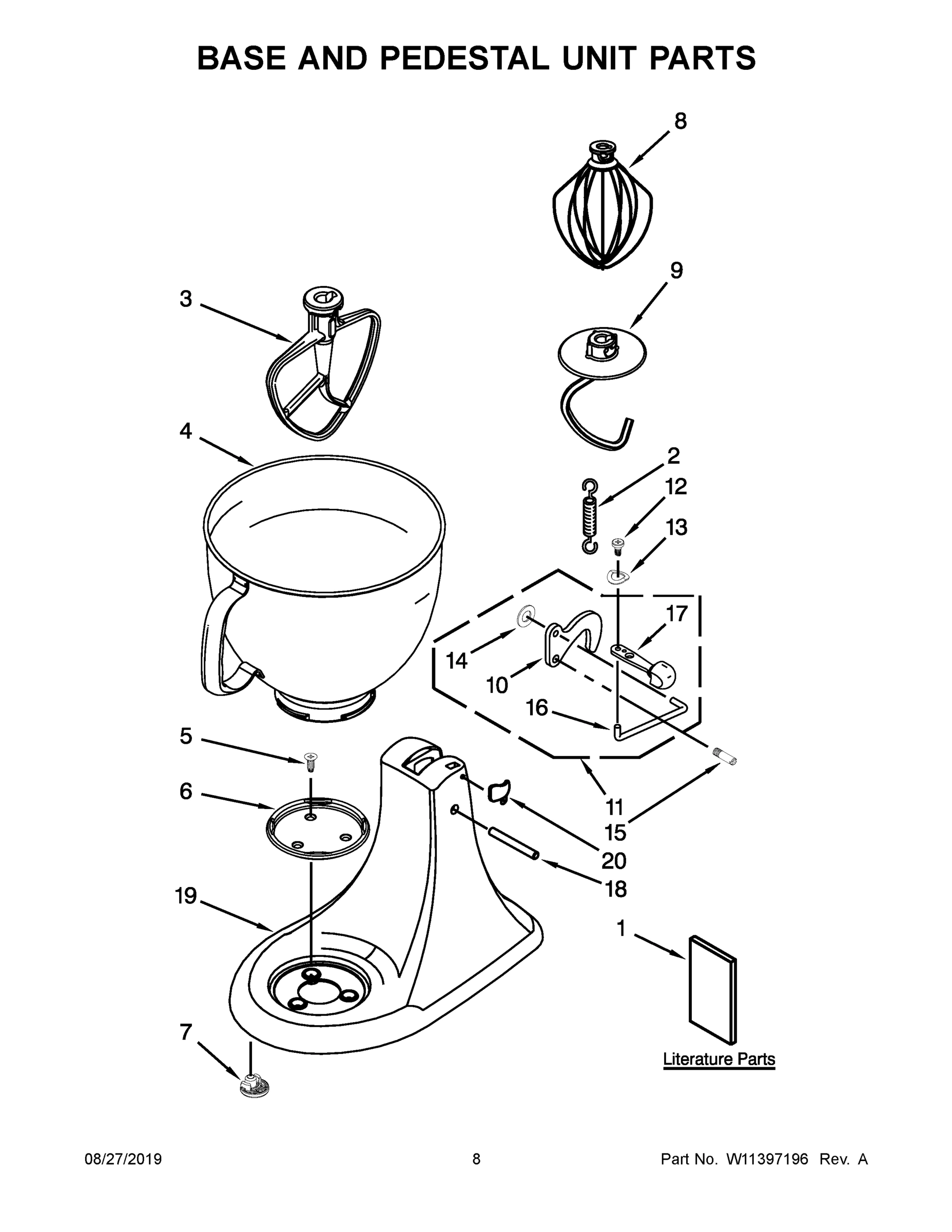 BASE AND PEDESTAL UNIT PARTS

8

9

3

4

2

12

13

17

14

10

16

5

6

11

15

20

18

19

1

7

Literature Parts

08/27/2019

8

Part No. W11397196 Rev. A