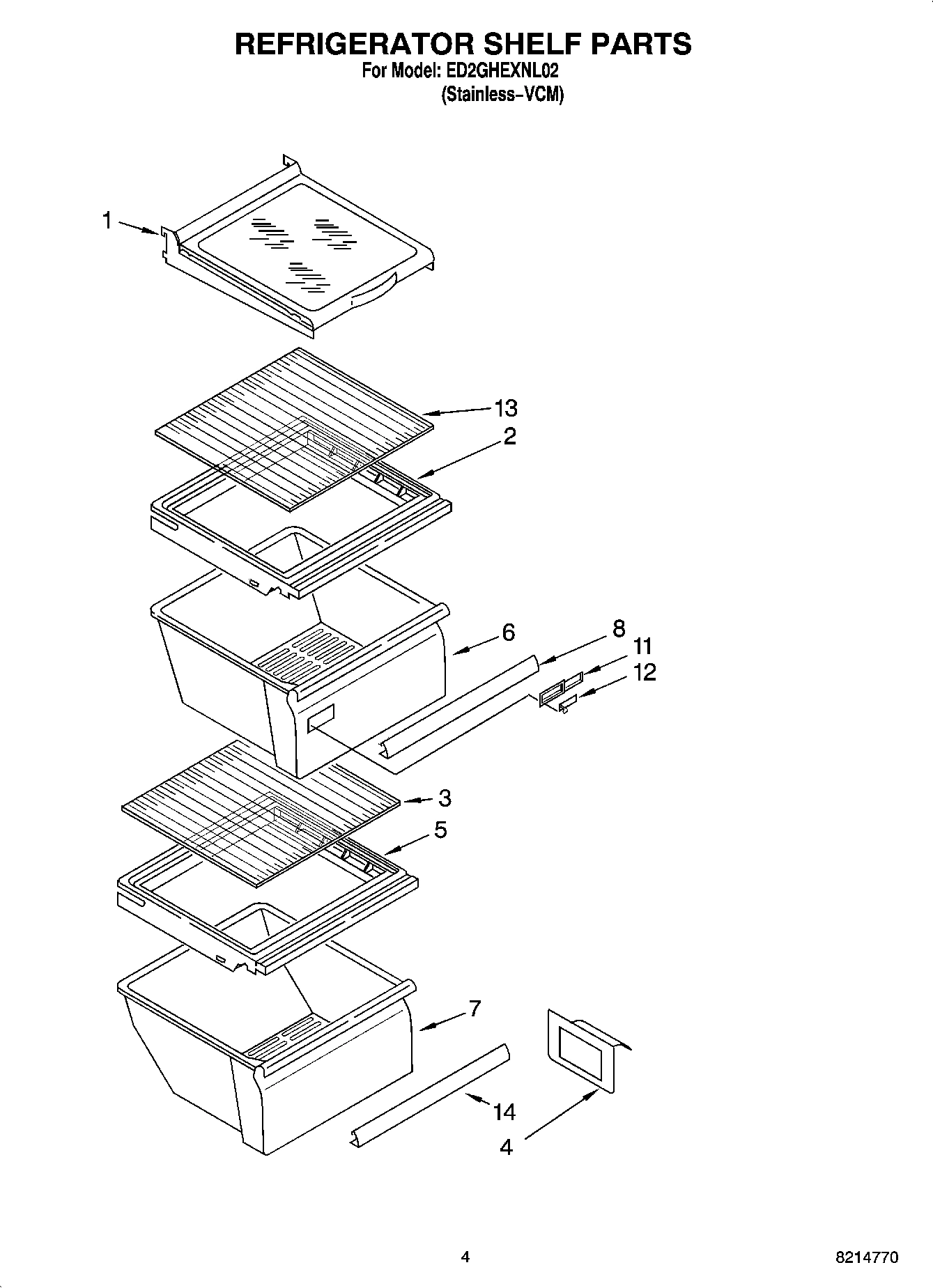 REFRIGERATOR SHELF PARTS
For Model: ED2GHEXNL02
(Stainless-VCM)

1
13
2
6
8
11
12
3
5
7
14
4

4
8214770