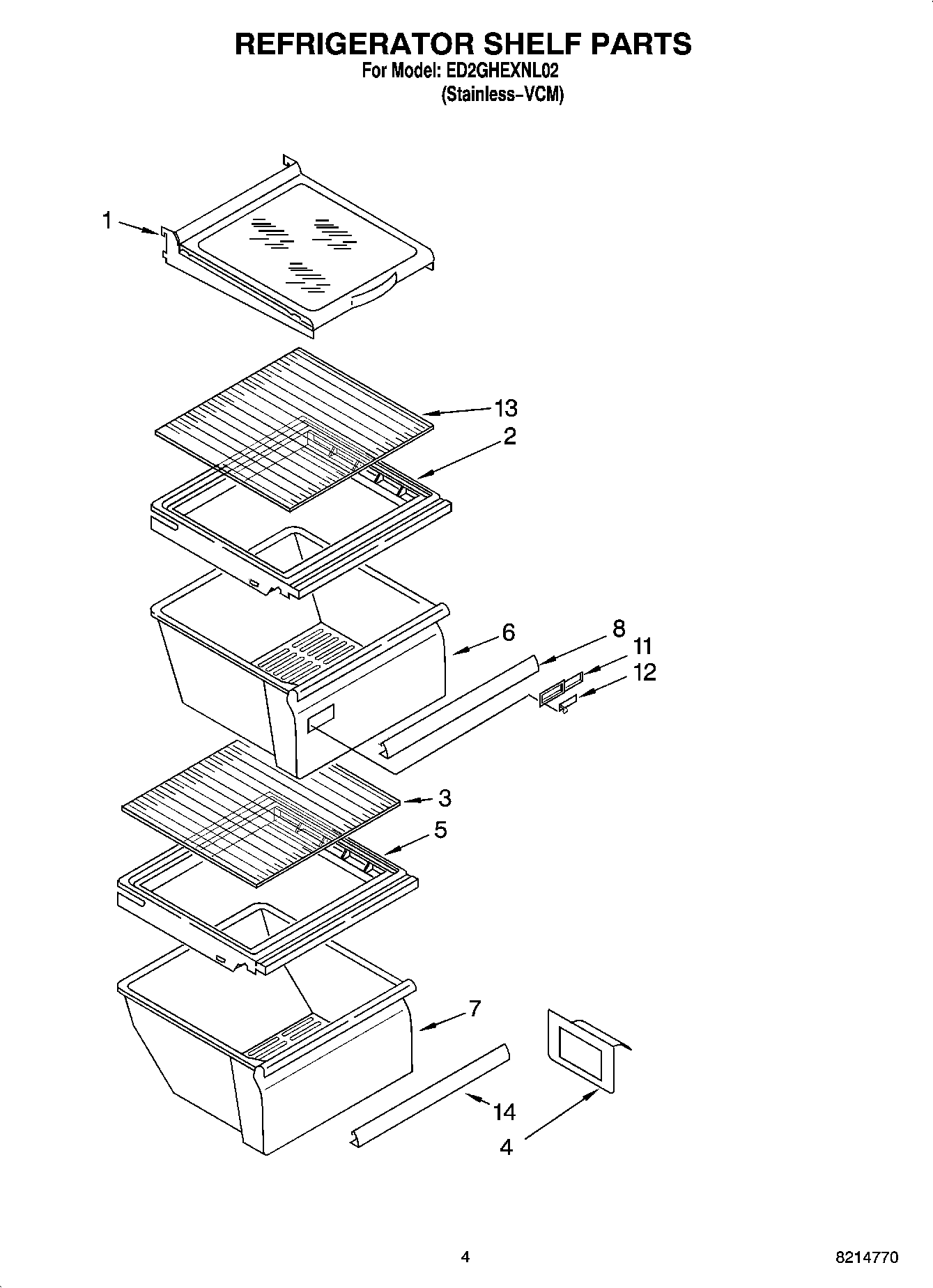 REFRIGERATOR SHELF PARTS
For Model: ED2GHEXNL02
(Stainless-VCM)

1
13
2
6
8
11
12
3
5
7
14
4

4

8214770