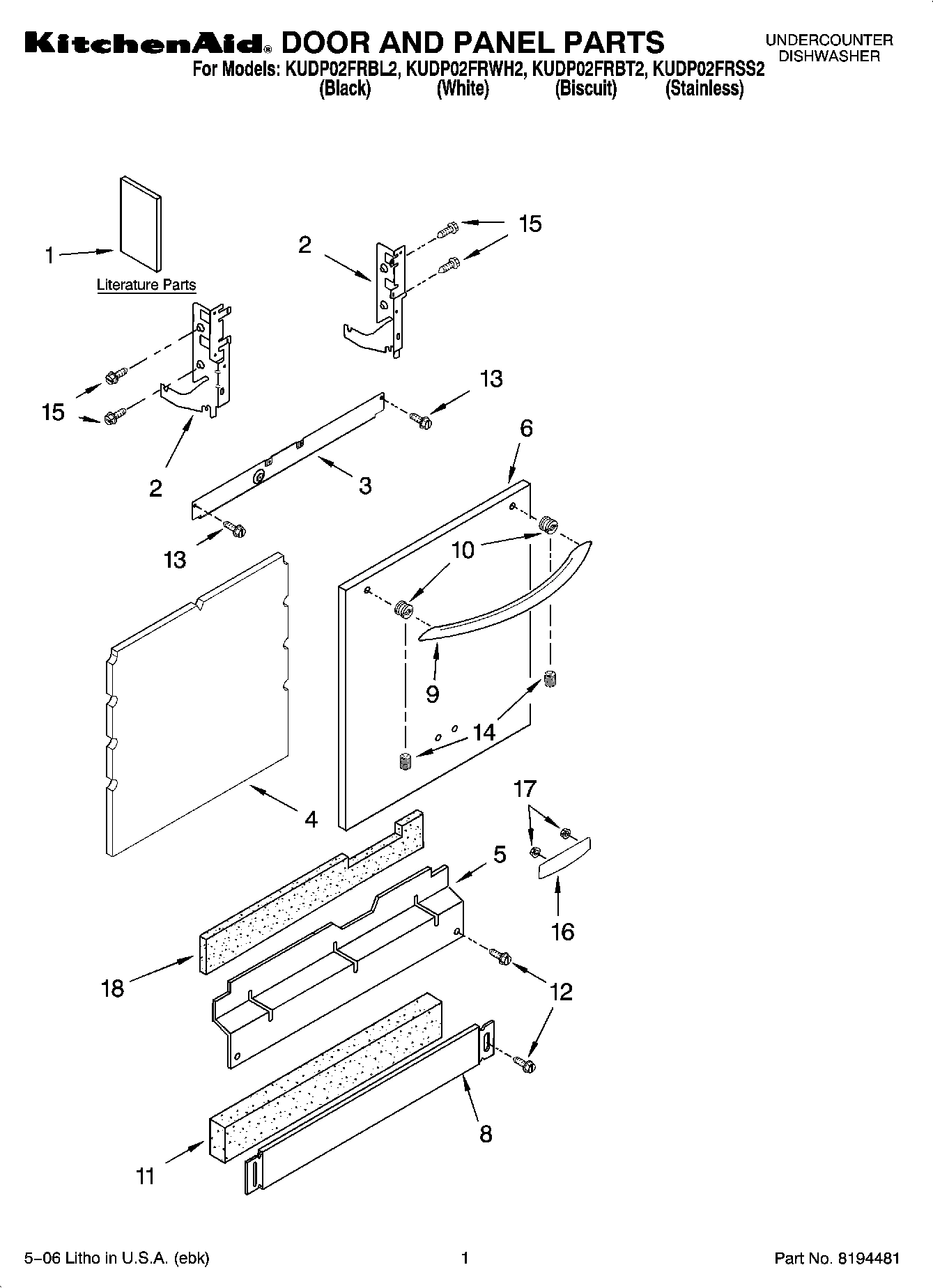 KitchenAid® DOOR AND PANEL PARTS

UNDERCOUNTER DISHWASHER

For Models: KUDP02FRBL2, KUDP02FRWH2, KUDP02FRBT2, KUDP02FRSS2
(Black) (White) (Biscuit) (Stainless)

1
Literature Parts
2
15
15
2
13
3
6
13
10
9
14
4
17
5
16
18
12
8
11

5–06 Litho in U.S.A. (ebk)

1

Part No. 8194481