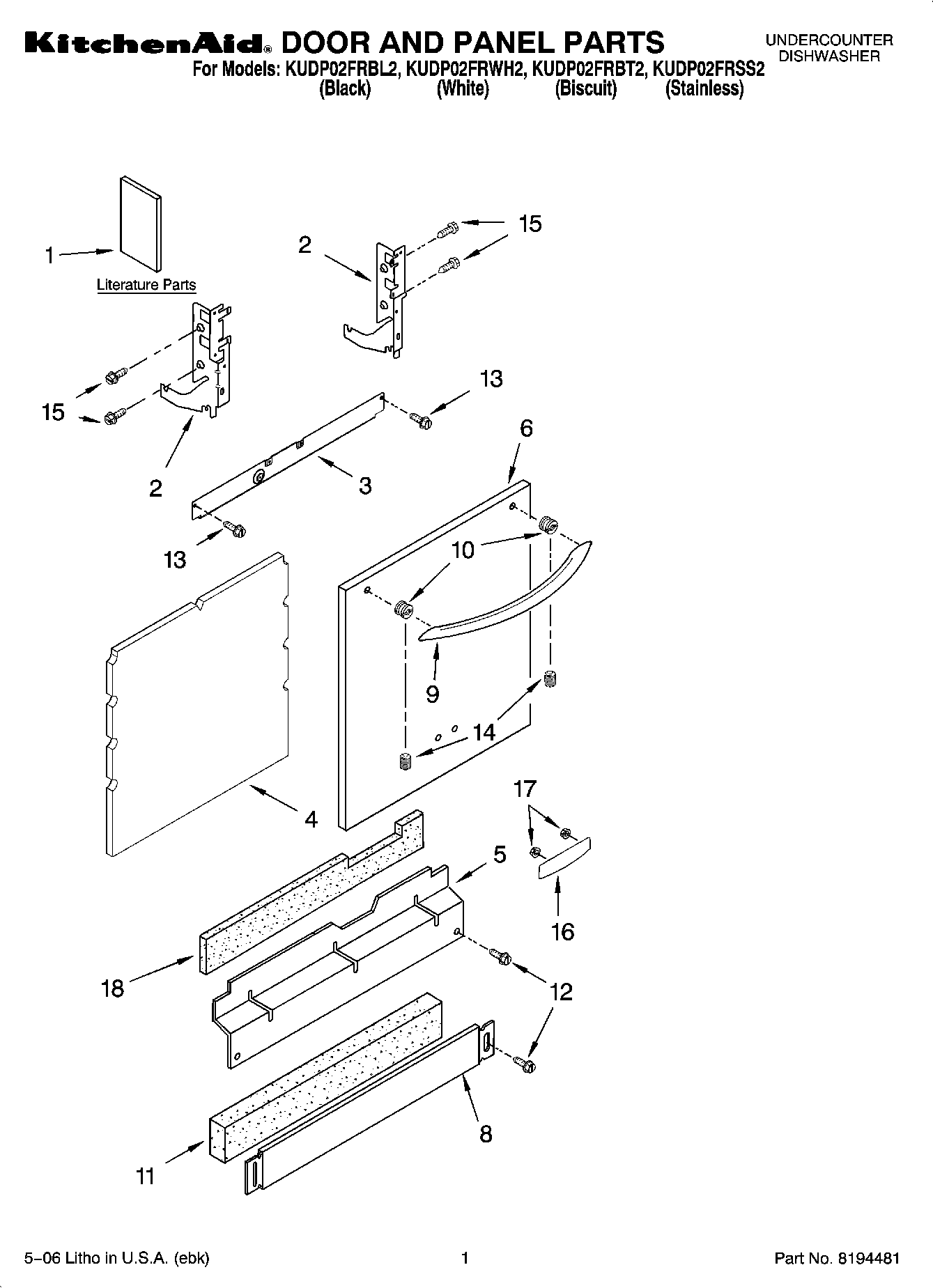 KitchenAid® DOOR AND PANEL PARTS

UNDERCOUNTER DISHWASHER

For Models: KUDP02FRBL2, KUDP02FRWH2, KUDP02FRBT2, KUDP02FRSS2
(Black) (White) (Biscuit) (Stainless)

1

Literature Parts

2

15

15

2

13

3

13

6

10

9

14

4

17

5

16

18

12

8

11

5–06 Litho in U.S.A. (ebk)

1

Part No. 8194481