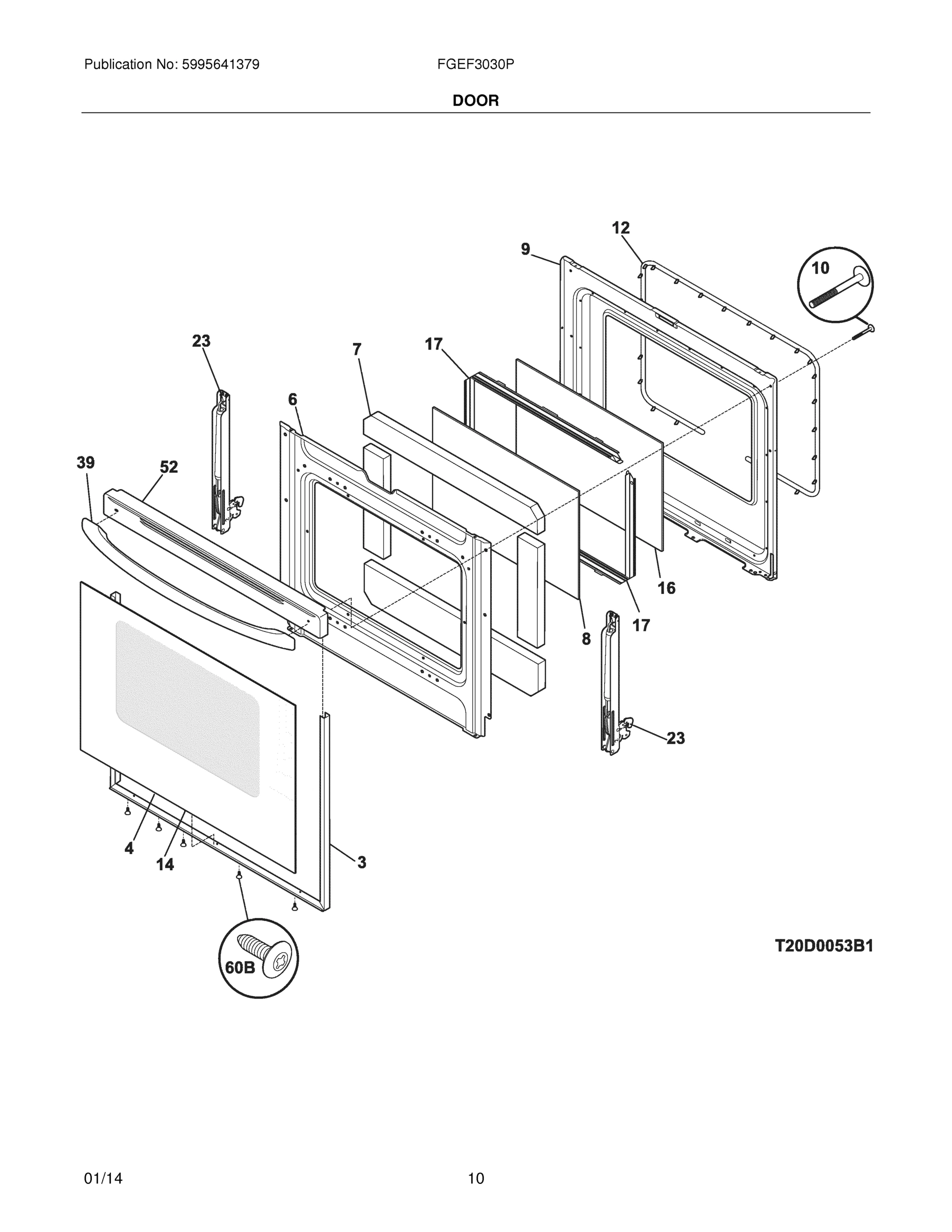 Publication No: 5995641379

FGEF3030P

DOOR

12

9

10

23

7

17

6

39

52

16

17

8

23

4

14

3

60B

T20D0053B1

01/14

10