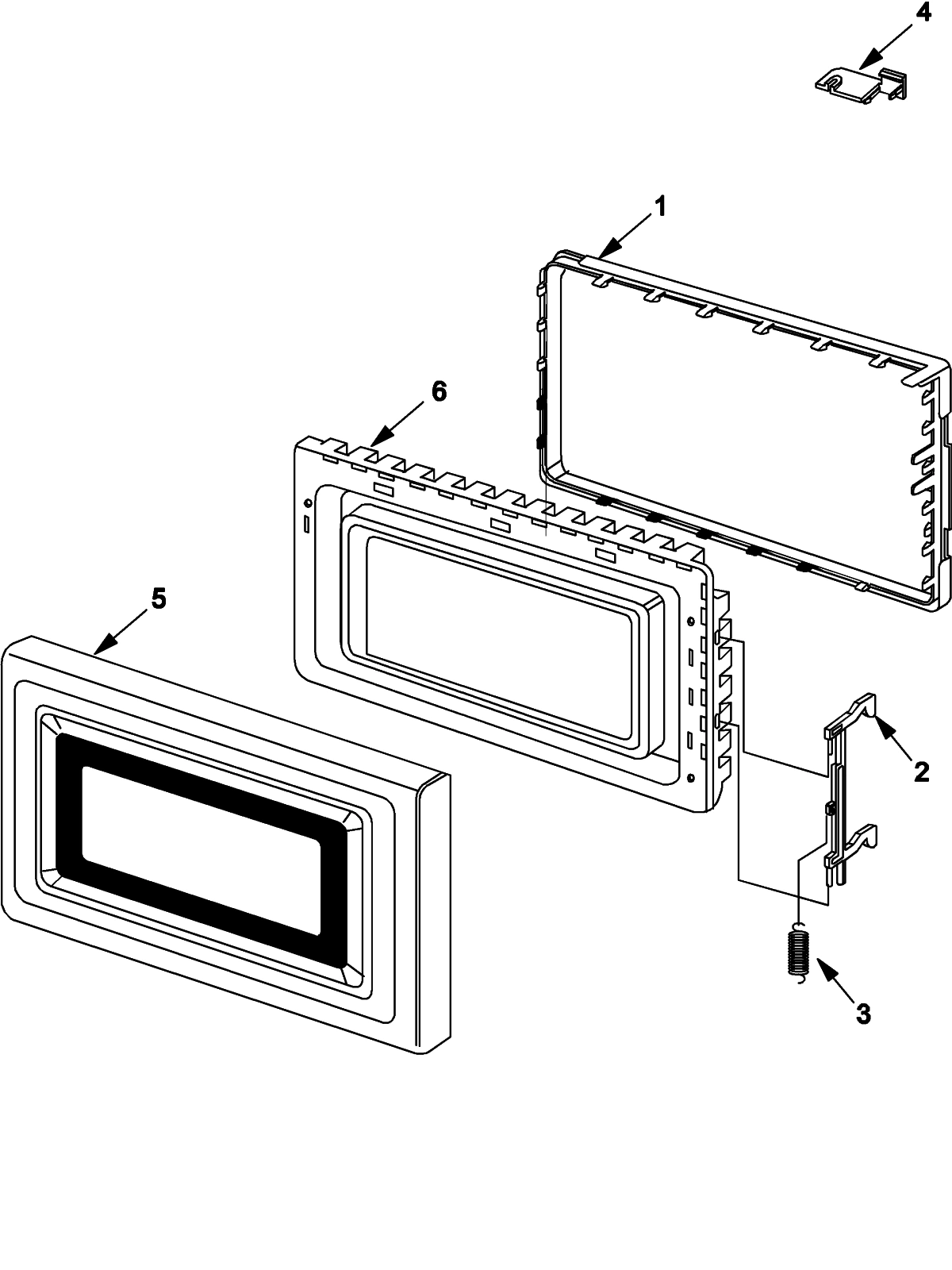 4

1

6

5

2

3