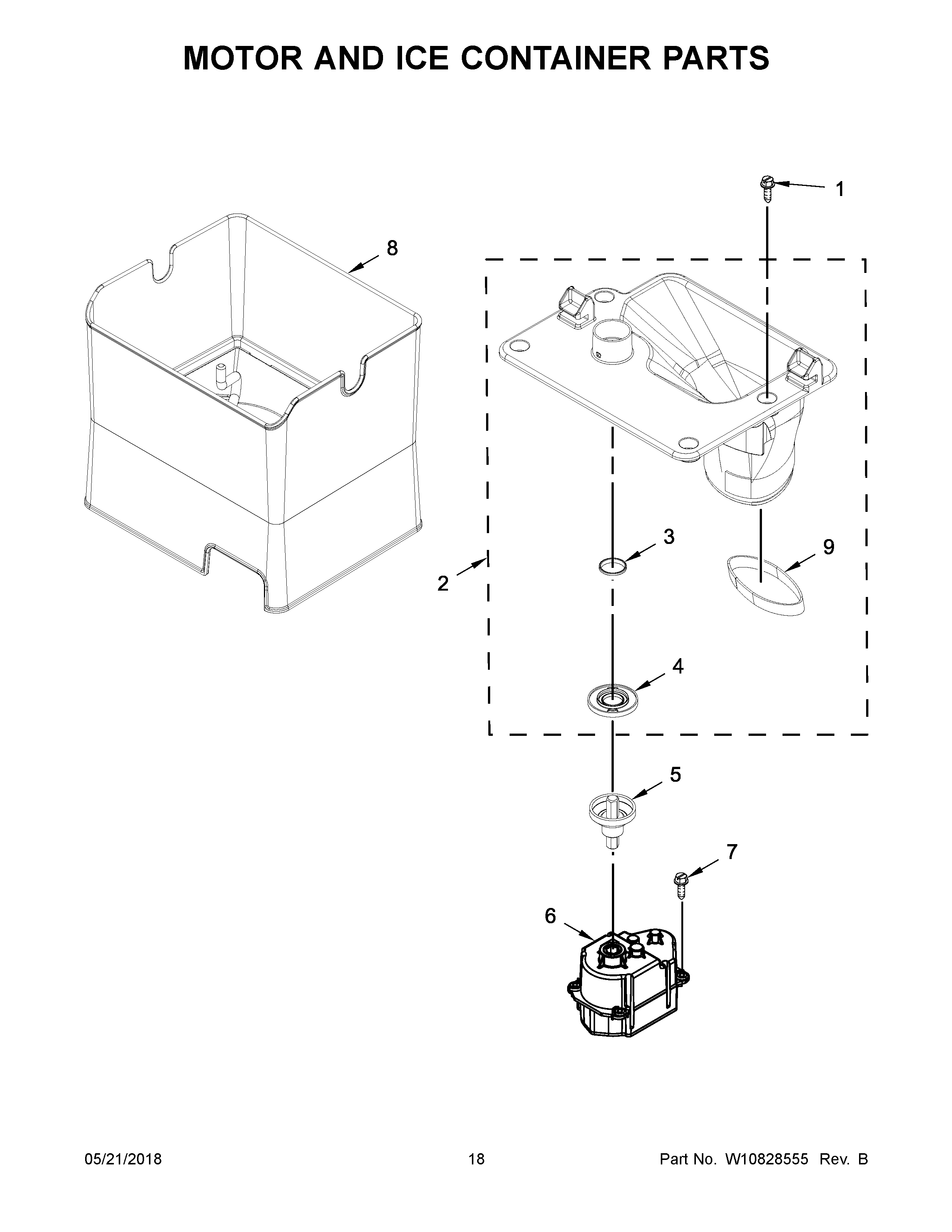 MOTOR AND ICE CONTAINER PARTS

1

8

3

9

2

4

5

7

6

05/21/2018

18

Part No. W10828555 Rev. B