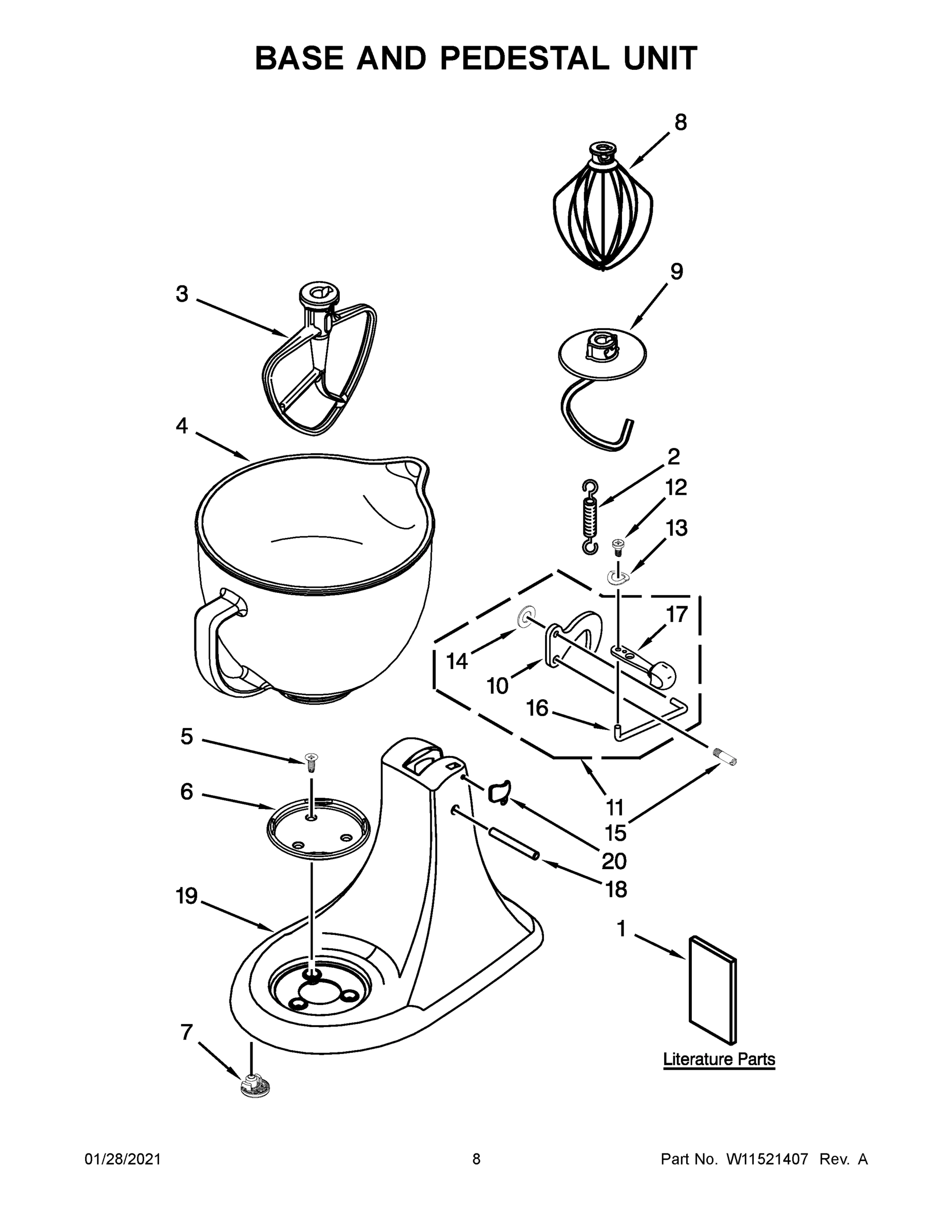 BASE AND PEDESTAL UNIT

8

9

3

4

2

12

13

17

14

10

16

5

6

11

15

20

18

19

1

7

Literature Parts

01/28/2021

8

Part No. W11521407 Rev. A