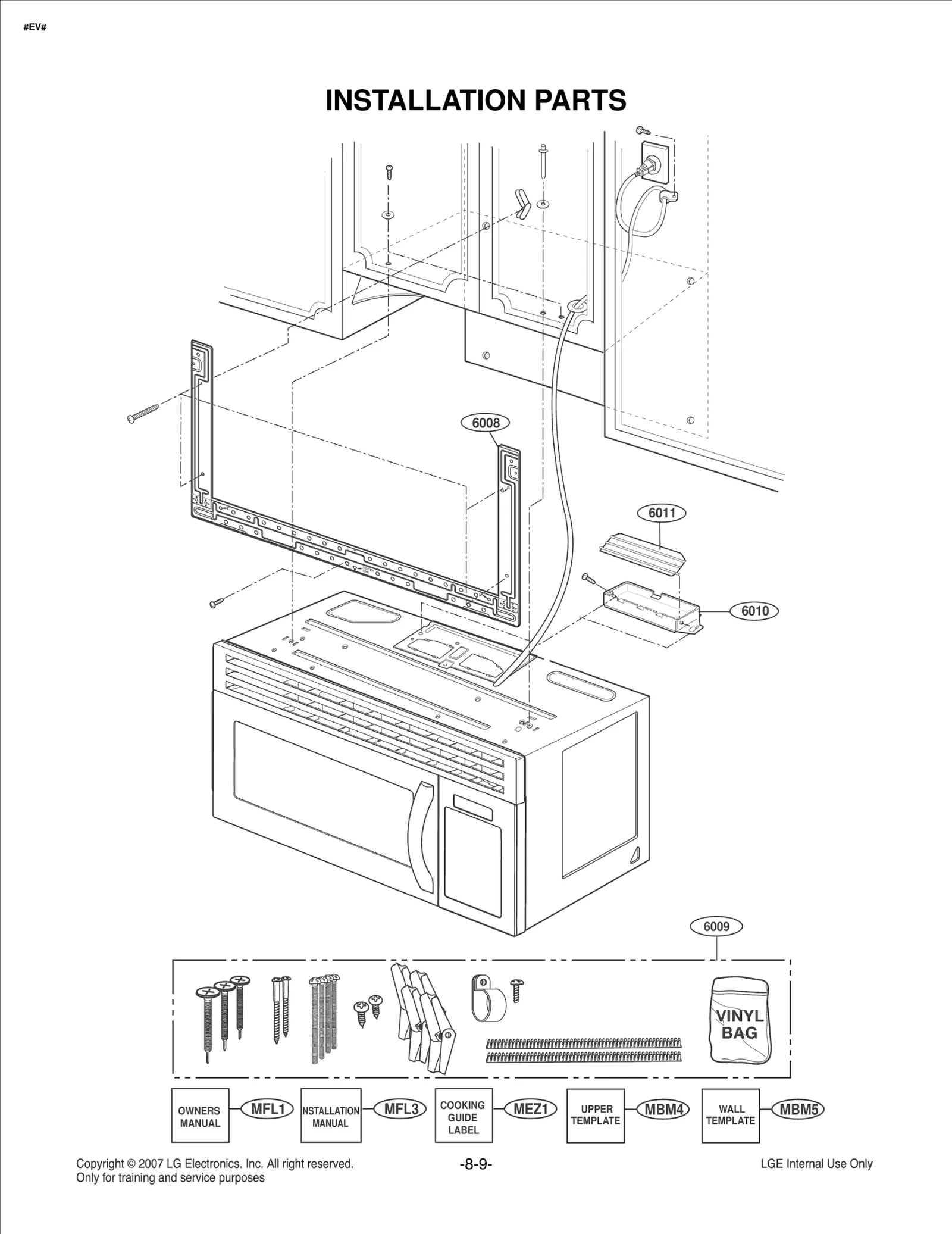 #EV#

INSTALLATION PARTS

6008

6011

6010

6009

VINYL BAG

OWNERS MANUAL MFL1

INSTALLATION MANUAL MFL3

COOKING GUIDE LABEL MEZ1

UPPER TEMPLATE MBM4

WALL TEMPLATE MBM5

Copyright © 2007 LG Electronics. Inc. All right reserved.
Only for training and service purposes

-8-9-

LGE Internal Use Only