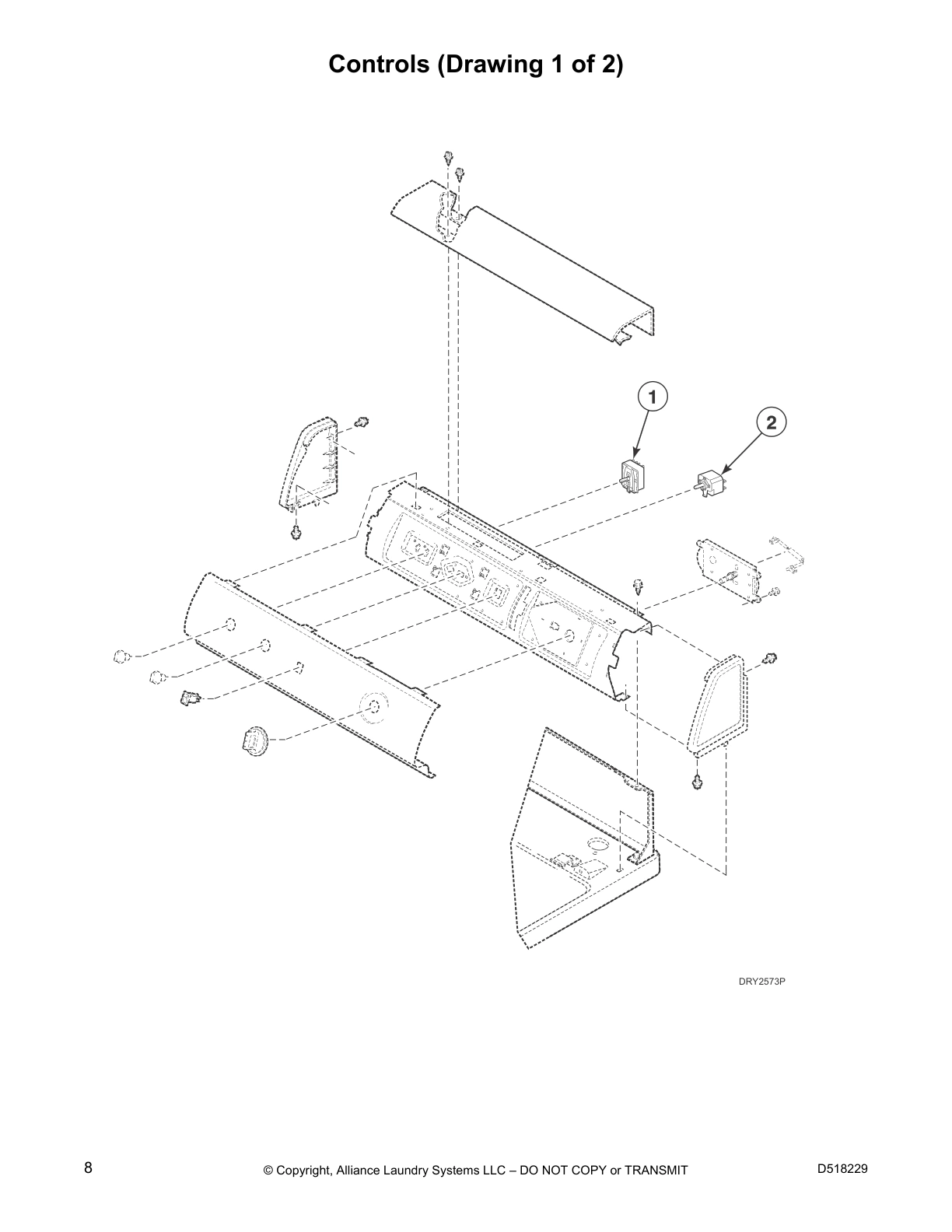 Controls (Drawing 1 of 2)

1

2

DRY2573P

8

© Copyright, Alliance Laundry Systems LLC – DO NOT COPY or TRANSMIT

D518229