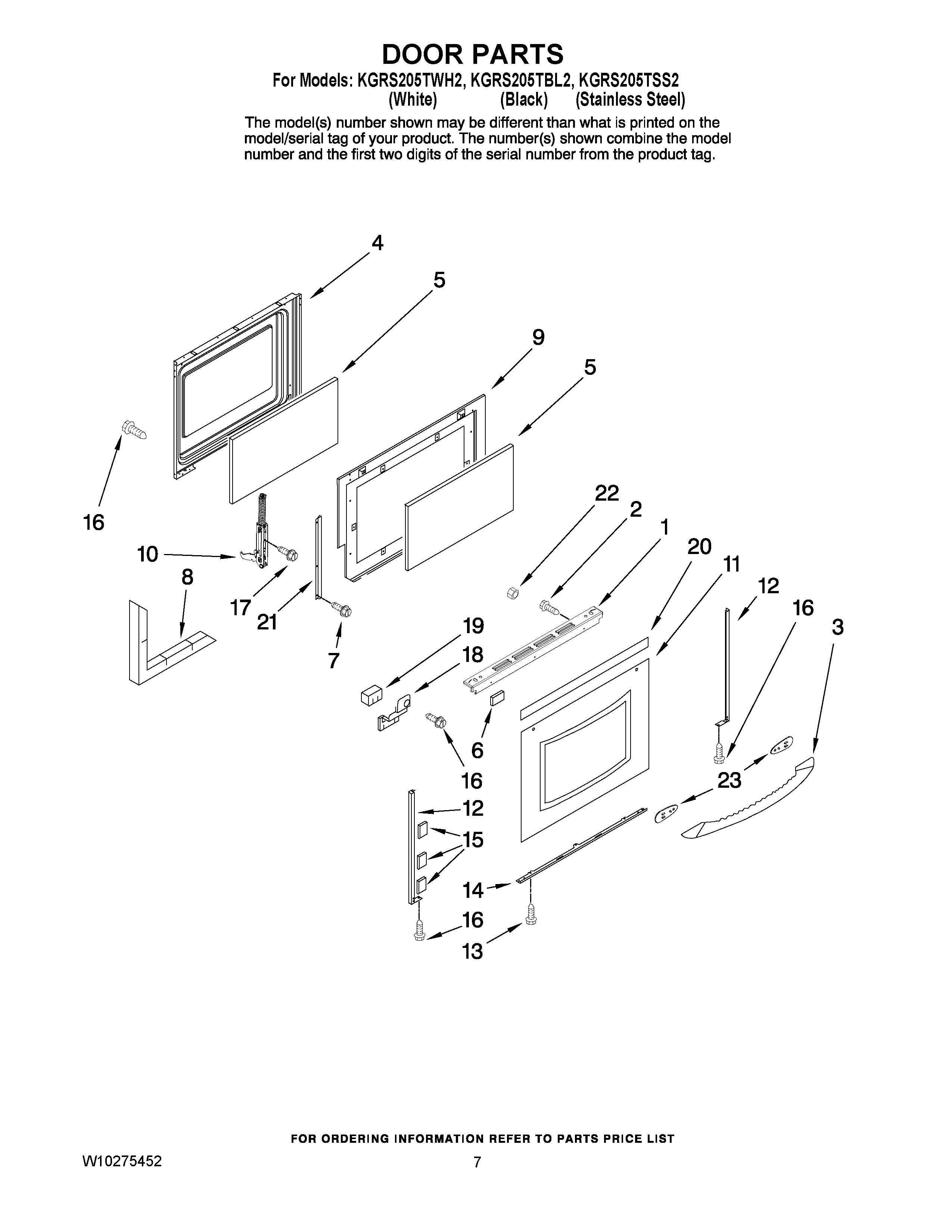 DOOR PARTS

For Models: KGRS205TWH2, KGRS205TBL2, KGRS205TSS2
(White) (Black) (Stainless Steel)

The model(s) number shown may be different than what is printed on the model/serial tag of your product. The number(s) shown combine the model number and the first two digits of the serial number from the product tag.

4
5
9
5
16
22
2
1
20
11
10
8
17
21
7
12
16
3
19
18
6
16
23
12
15
14
16
13

FOR ORDERING INFORMATION REFER TO PARTS PRICE LIST

W10275452

7