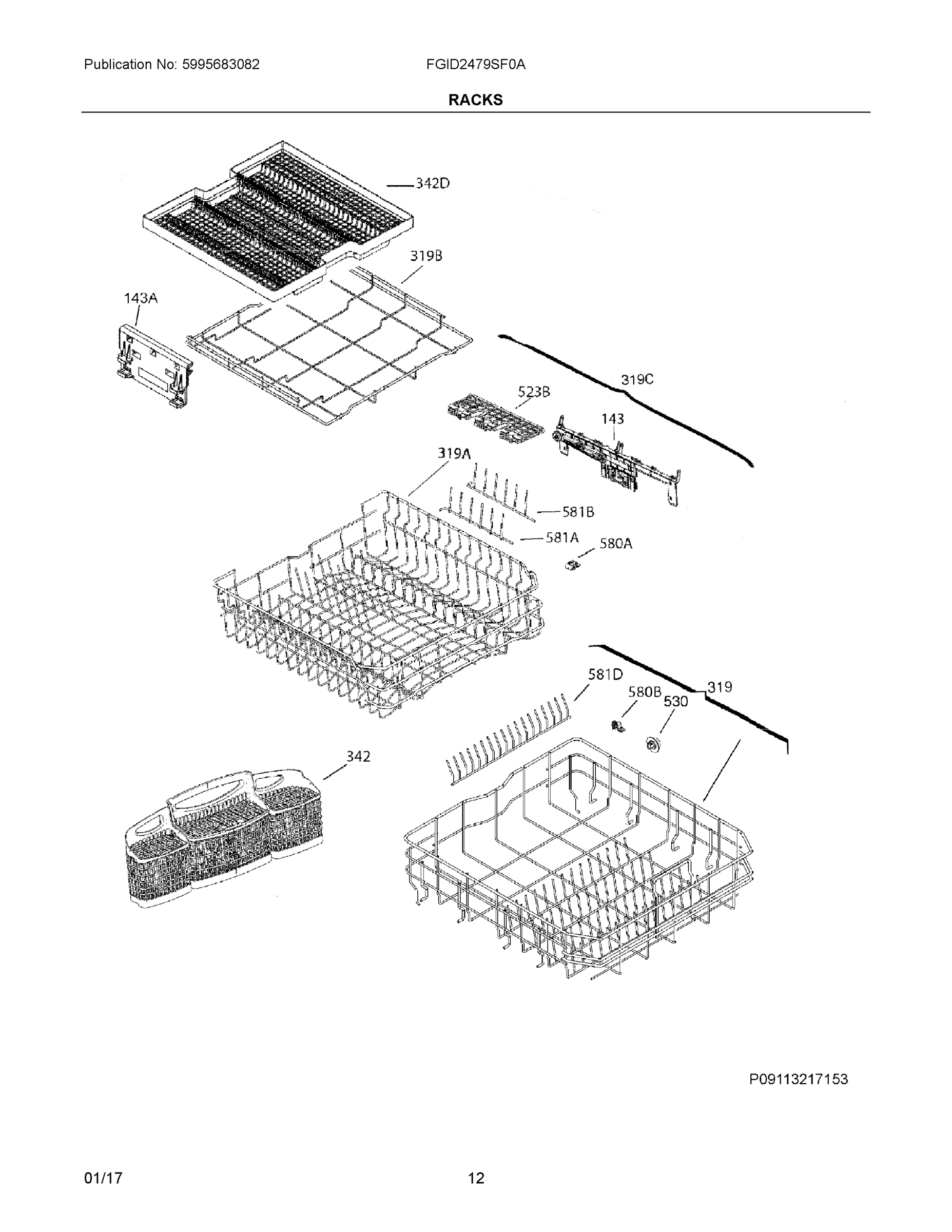 Publication No: 5995683082

FGID2479SF0A

RACKS

342D

319B

143A

319C

523B

143

319A

581B

581A

580A

581D

580B

530

319

342

P09113217153

01/17

12