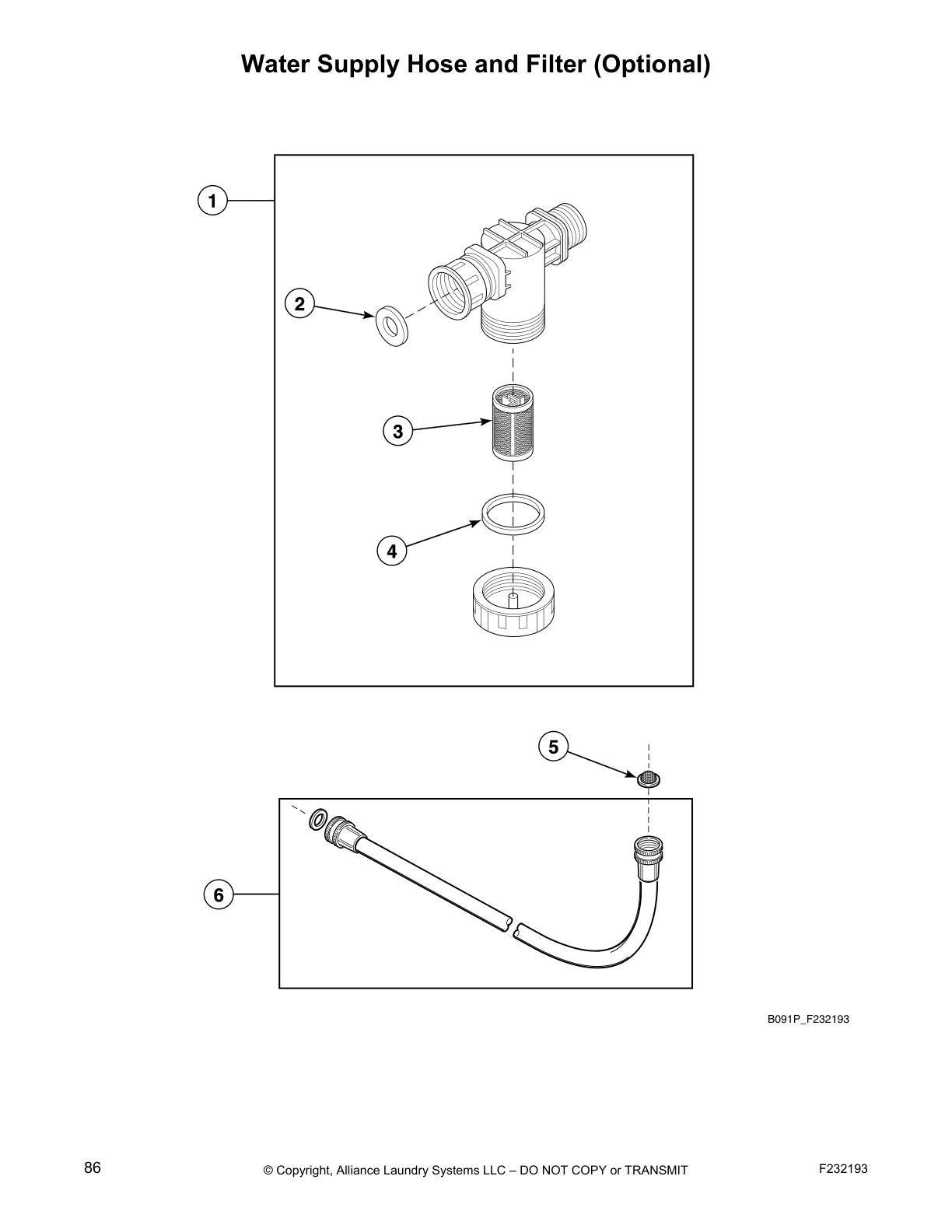 Water Supply Hose and Filter (Optional)

1

2

3

4

5

6

B091P_F232193

86

© Copyright, Alliance Laundry Systems LLC – DO NOT COPY or TRANSMIT

F232193