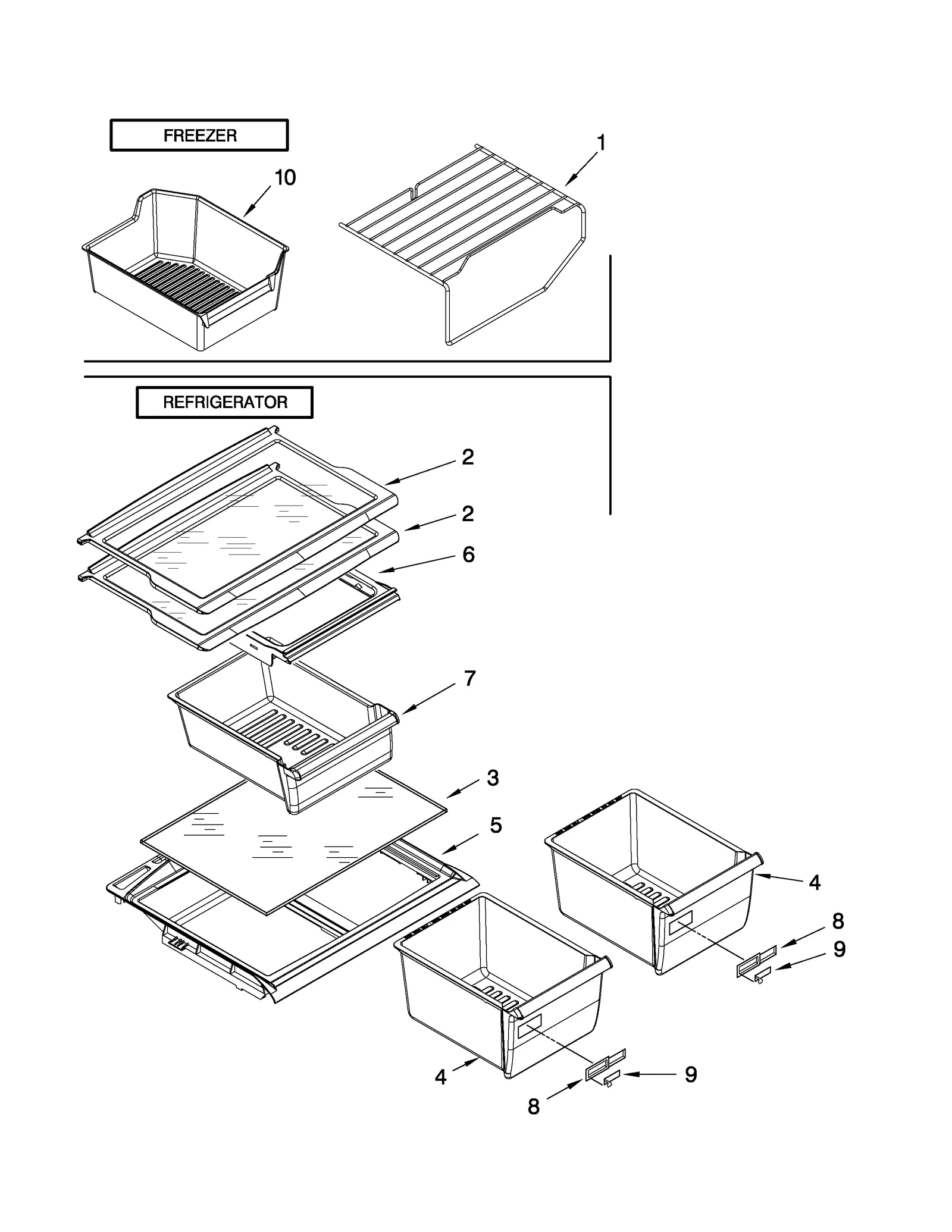 FREEZER

10

1

REFRIGERATOR

2

2

6

7

3

5

4

8

9

4

9

8