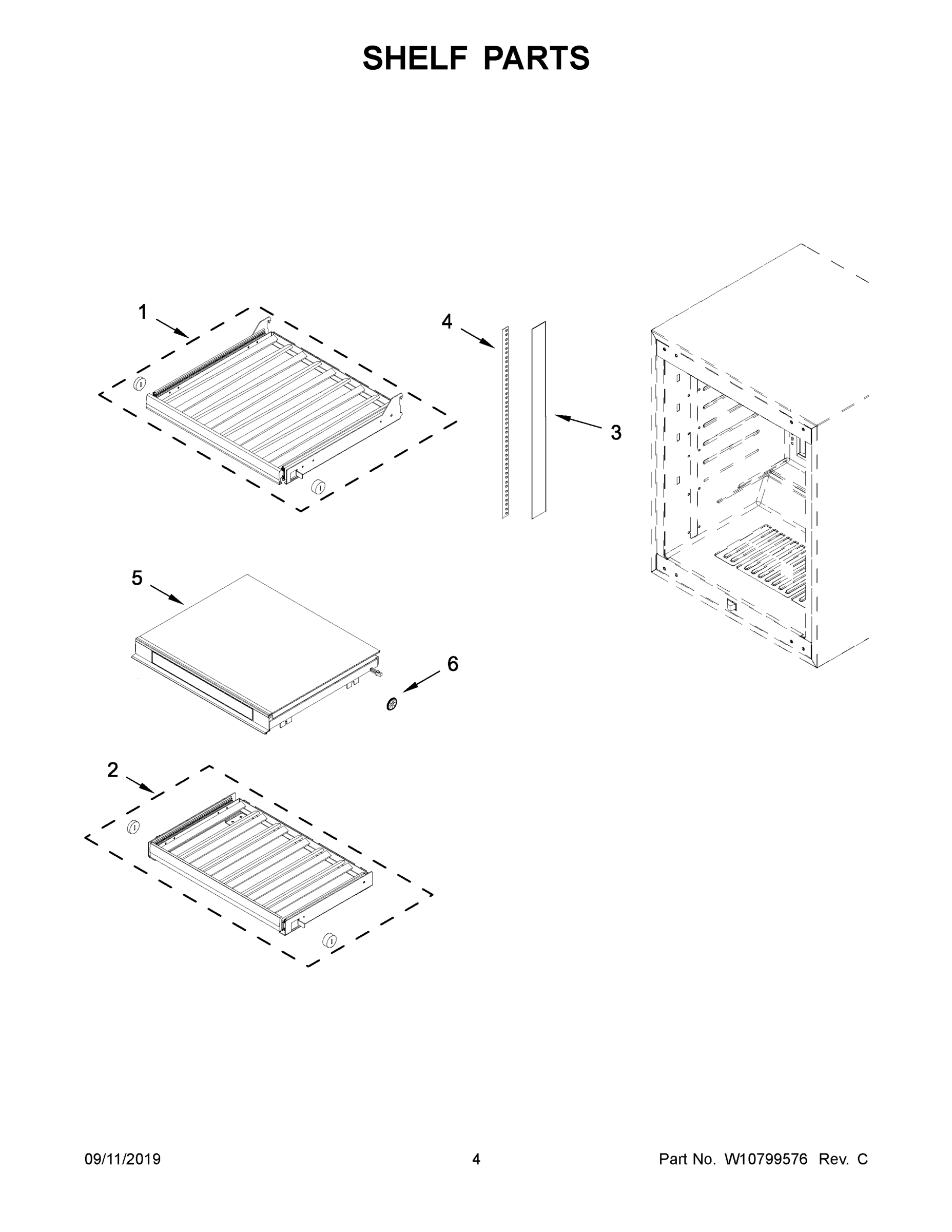 SHELF PARTS

1

4

3

5

6

2

09/11/2019 4 Part No. W10799576 Rev. C