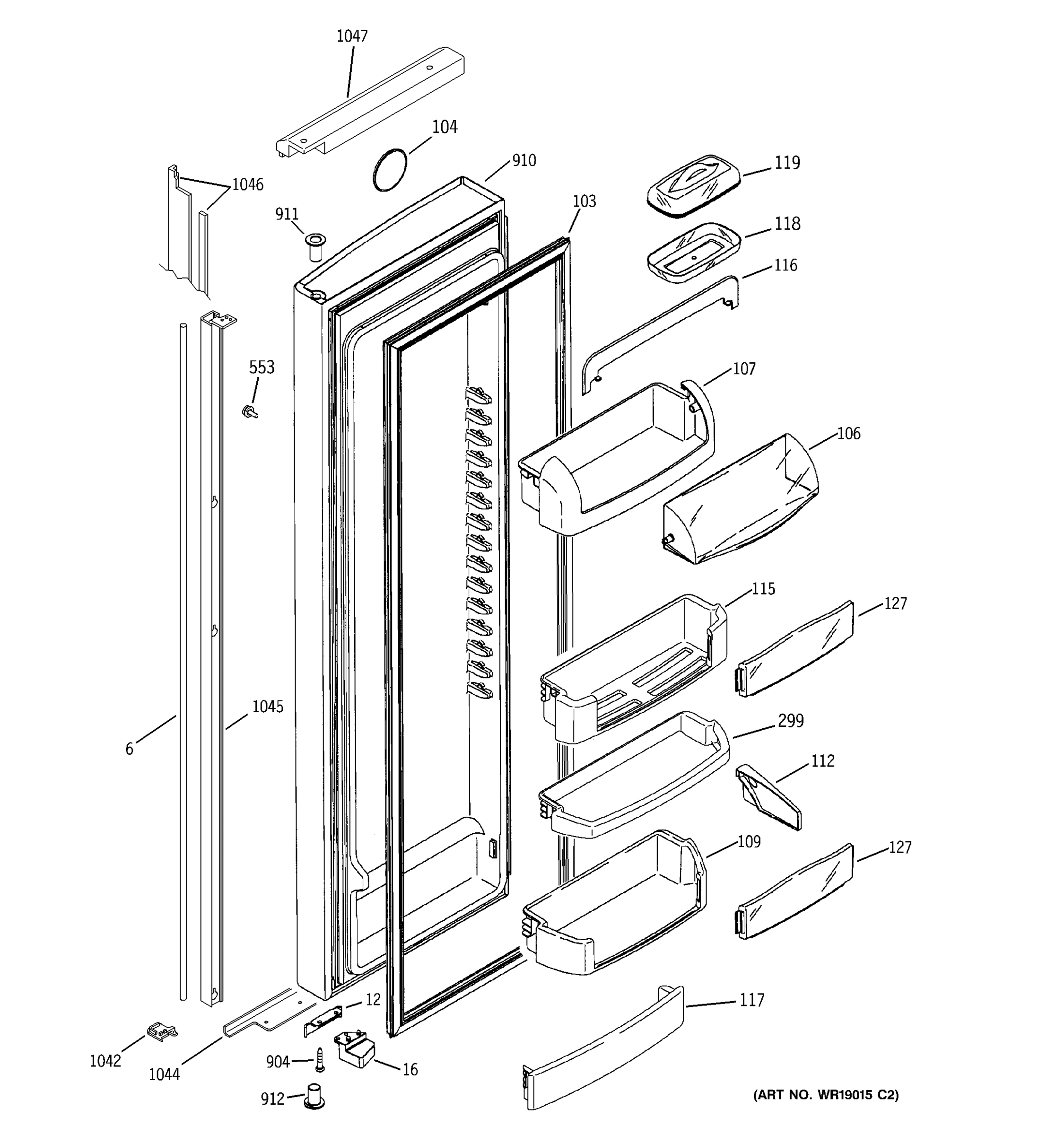 1047
104
910
1046
911
103
119
118
116
553
107
106
115
127
1045
6
299
112
109
127
12
117
1042
1044
904
16
912
(ART NO. WR19015 C2)