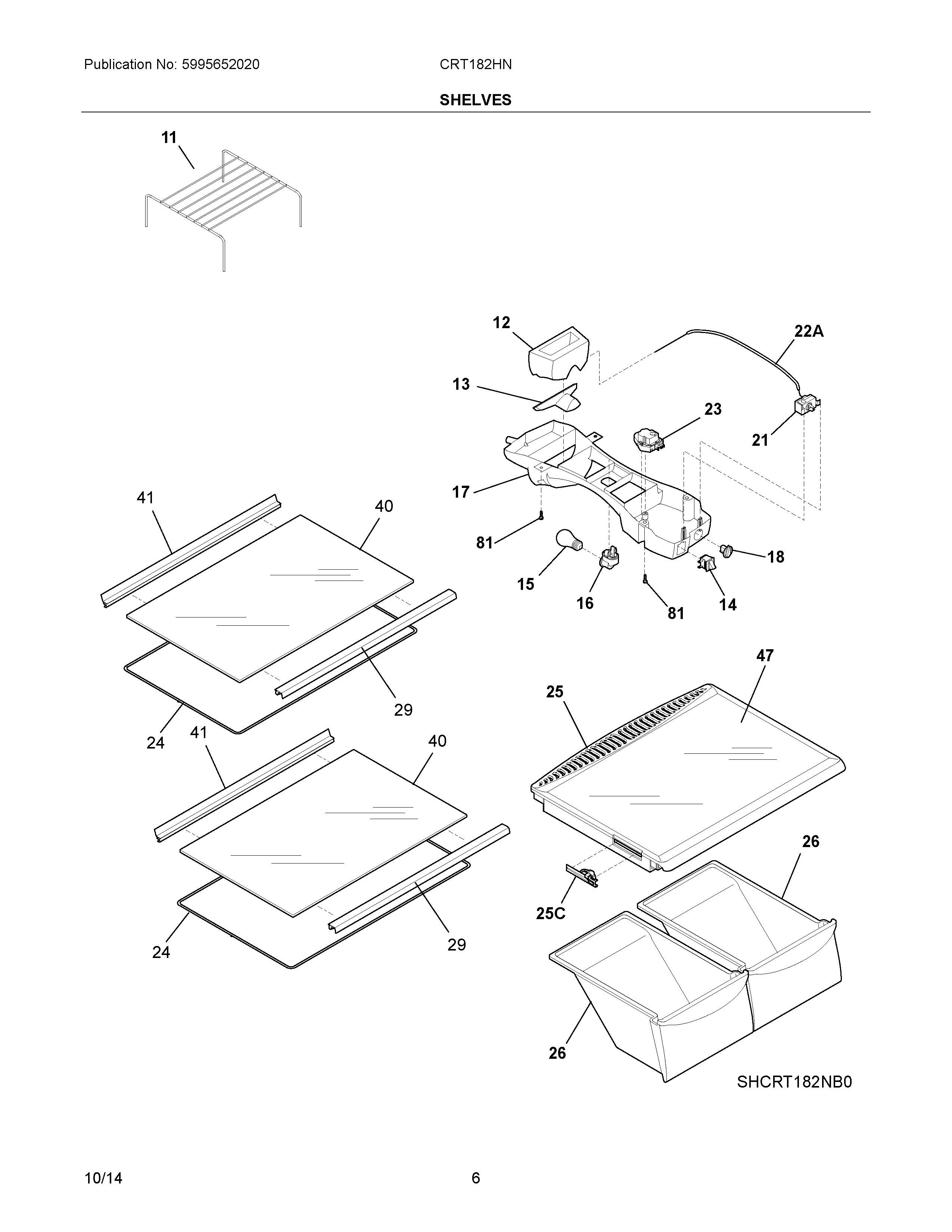 Publication No: 5995652020 CRT182HN

SHELVES

11

12
22A
13
23
21
17
81
18
15
16
81
14

41
40
29
24
41
40
29
24

47
25
26
25C
26

SHCRT182NB0

10/14 6