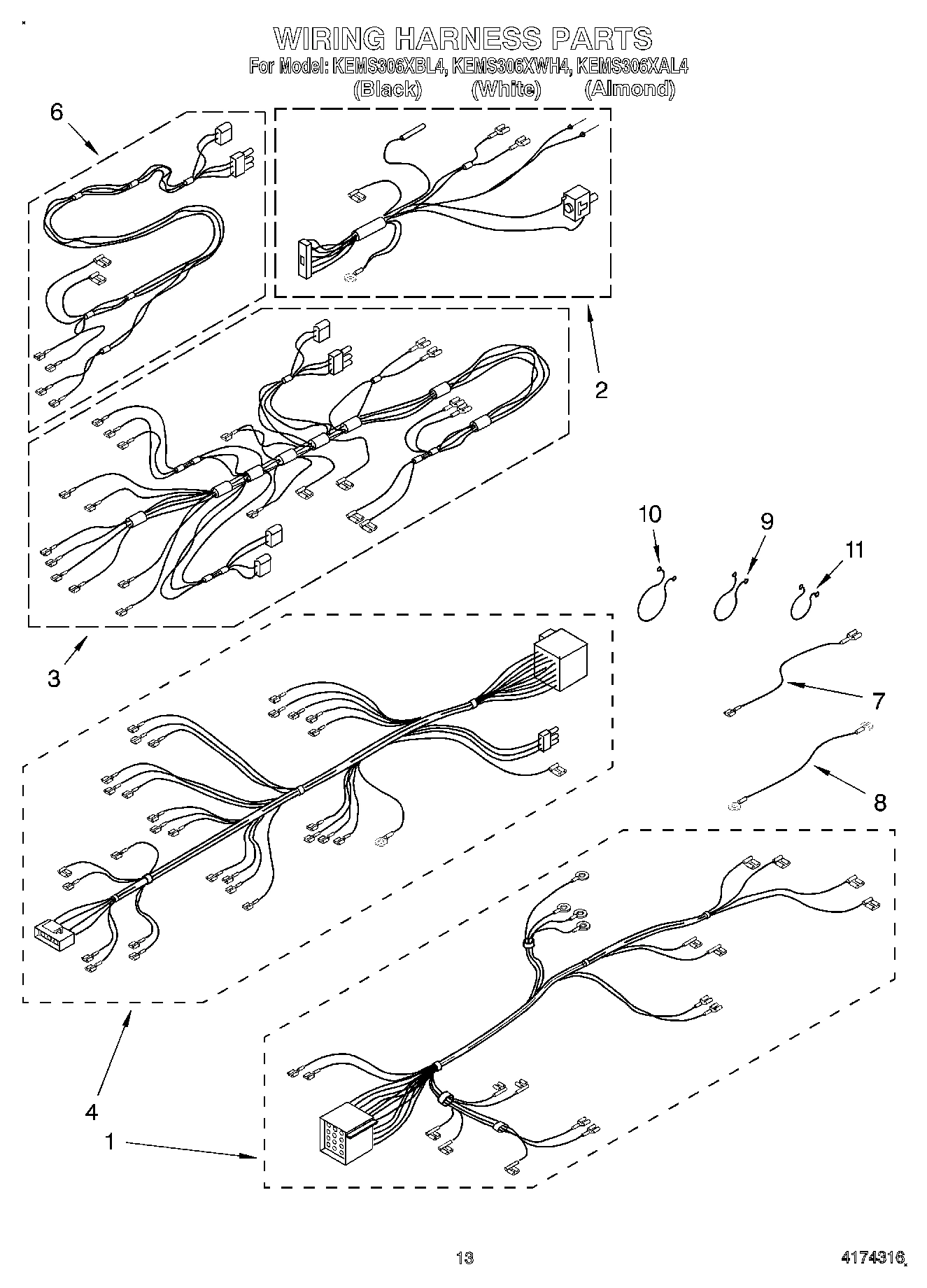 WIRING HARNESS PARTS
For Model: KEMS306XBL4, KEMS306XWH4, KEMS306XAL4
(Black) (White) (Almond)

6

2

10

9

11

3

7

8

4

1

13

4174316