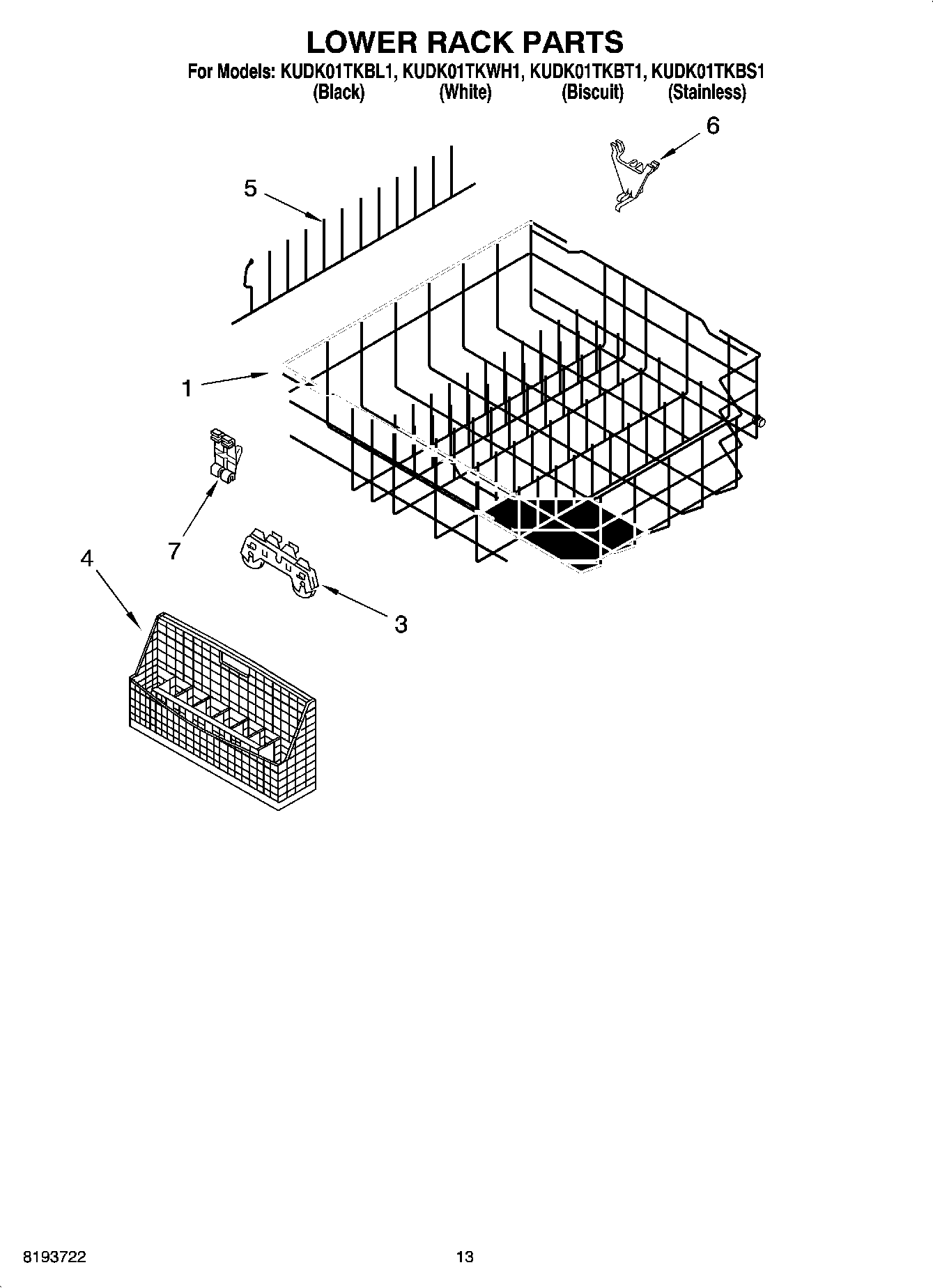 LOWER RACK PARTS

For Models: KUDK01TKBL1, KUDK01TKWH1, KUDK01TKBT1, KUDK01TKBS1
(Black) (White) (Biscuit) (Stainless)

6

5

1

7

4

3

8193722

13