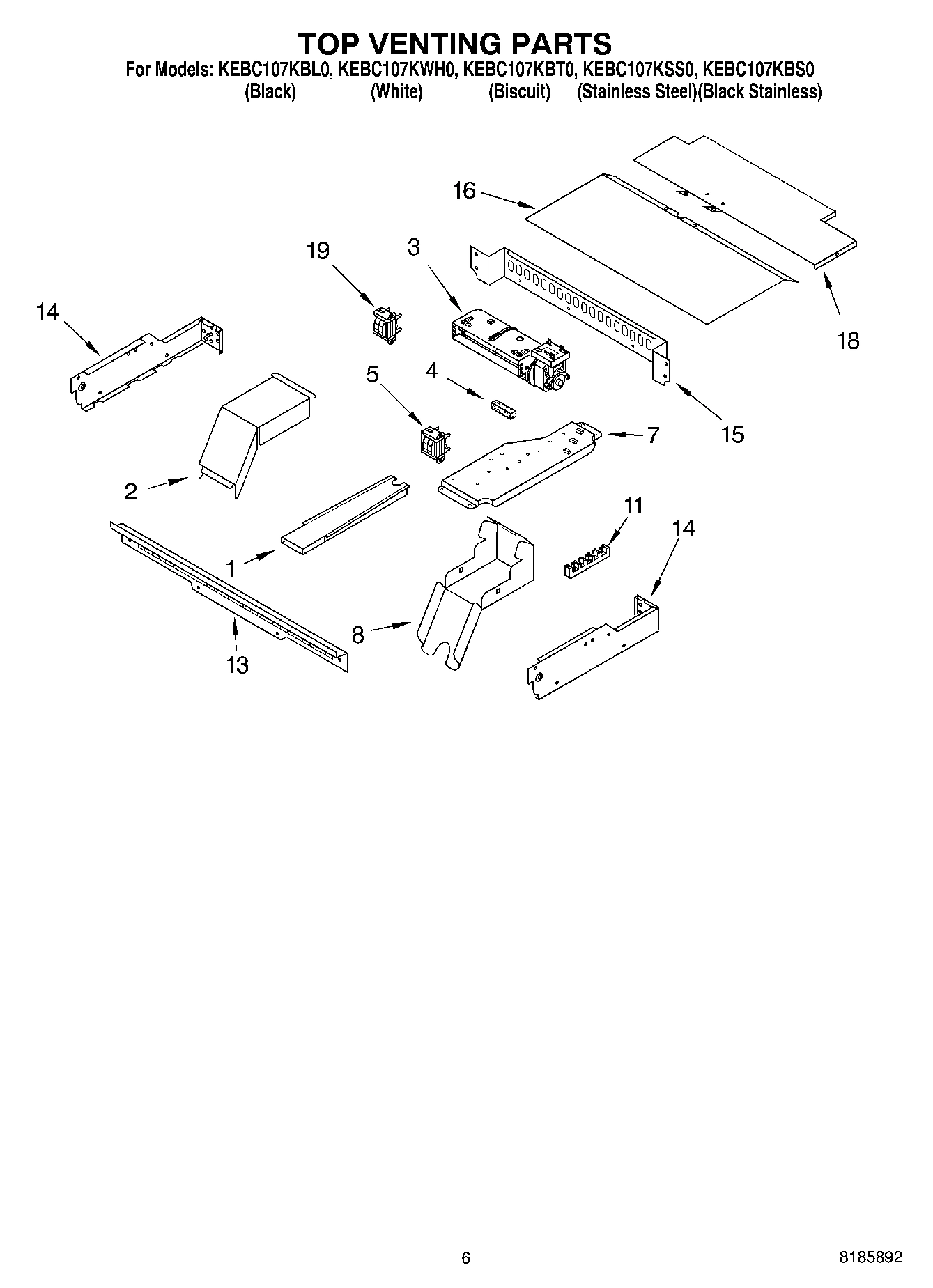 TOP VENTING PARTS

For Models: KEBC107KBL0, KEBC107KWH0, KEBC107KBT0, KEBC107KSS0, KEBC107KBS0
(Black) (White) (Biscuit) (Stainless Steel)(Black Stainless)

16
19
3
14
18
5
4
15
7
2
11
14
1
8
13

6

8185892