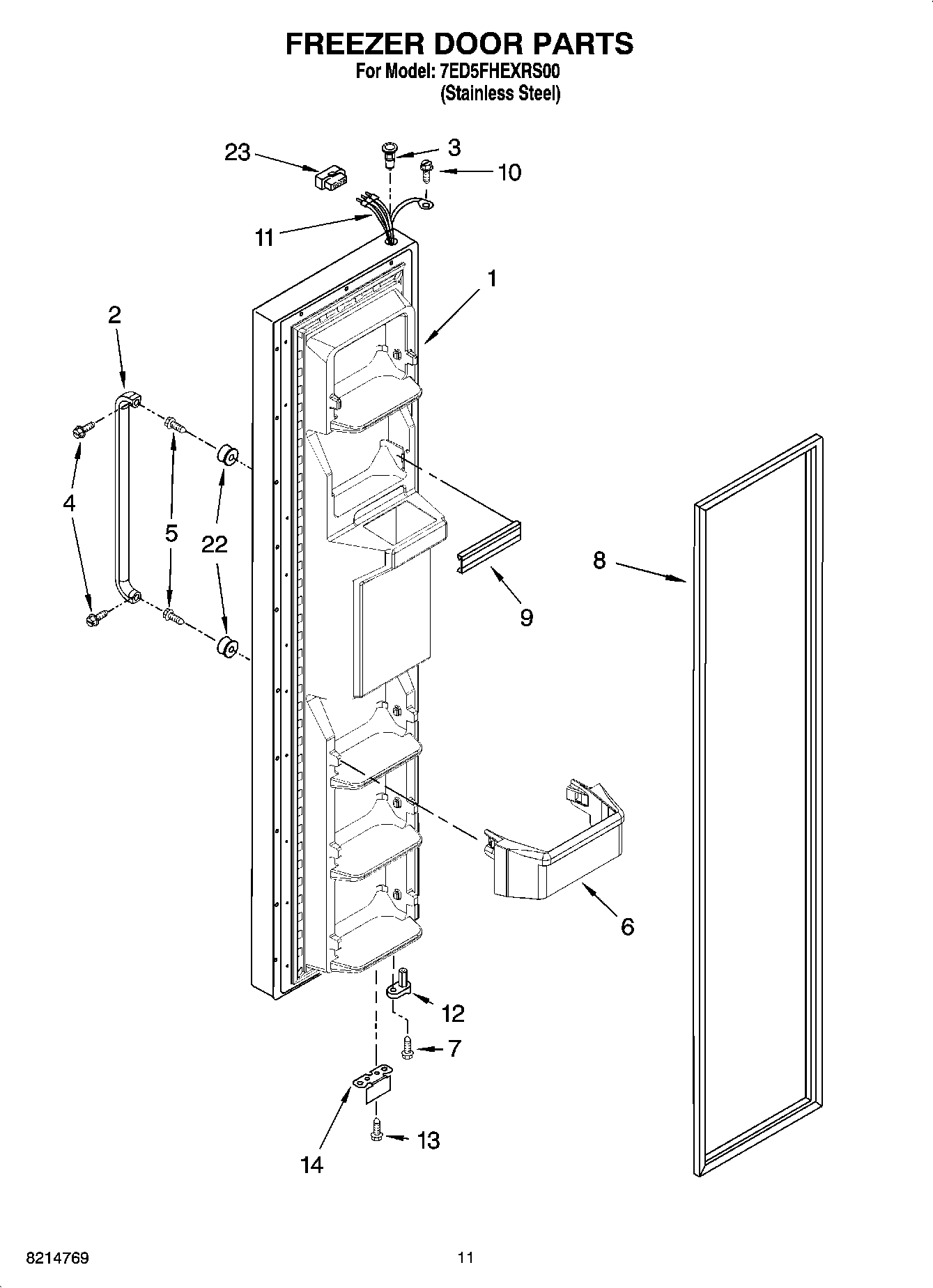 FREEZER DOOR PARTS
For Model: 7ED5FHEXRS00
(Stainless Steel)

23
3
10
11
1
2
4
5
22
8
9
6
12
7
14
13

8214769
11