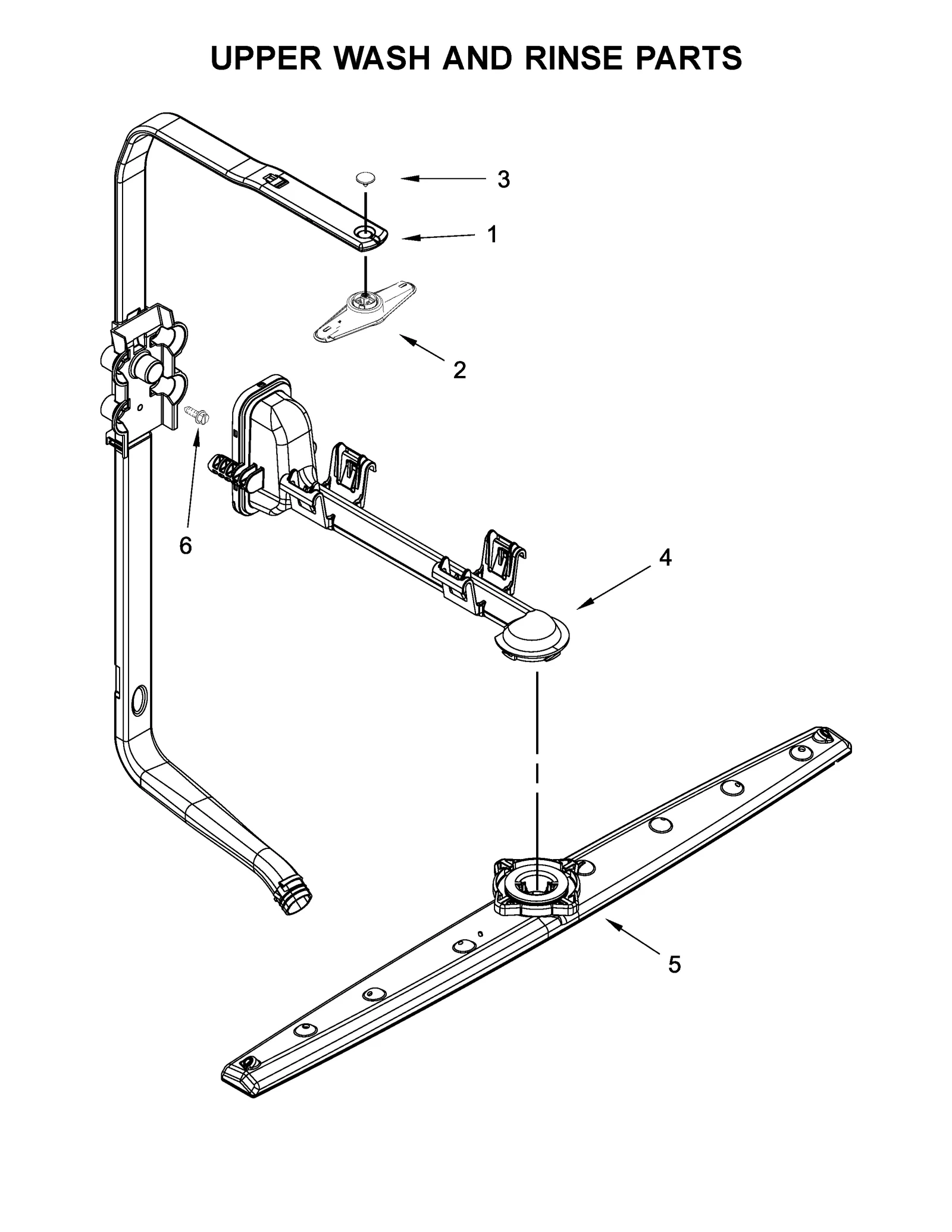 UPPER WASH AND RINSE PARTS

3

1

2

6

4

5