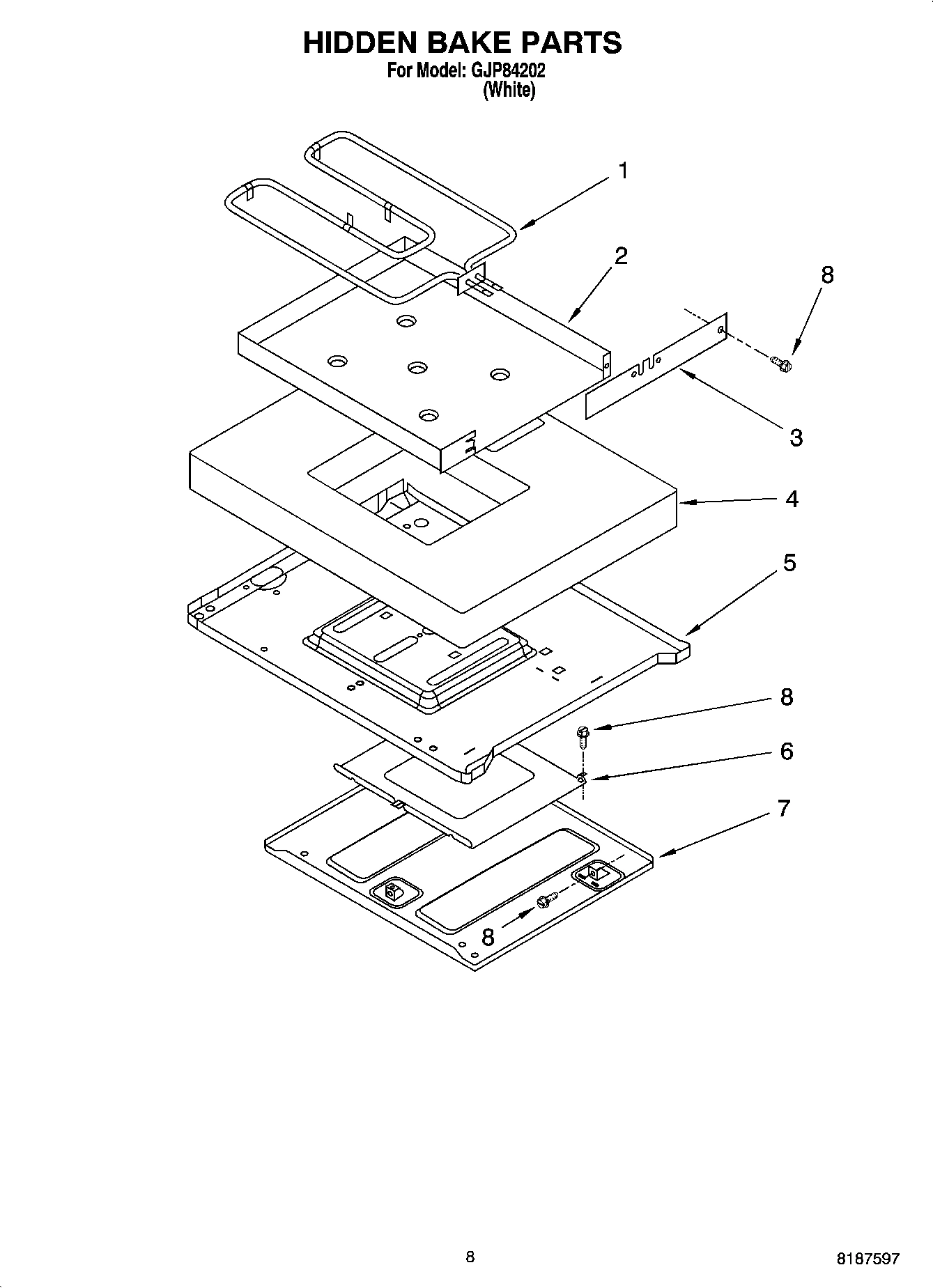 HIDDEN BAKE PARTS
For Model: GJP84202
(White)

1
2
8
3
4
5
8
6
7
8

8

8187597